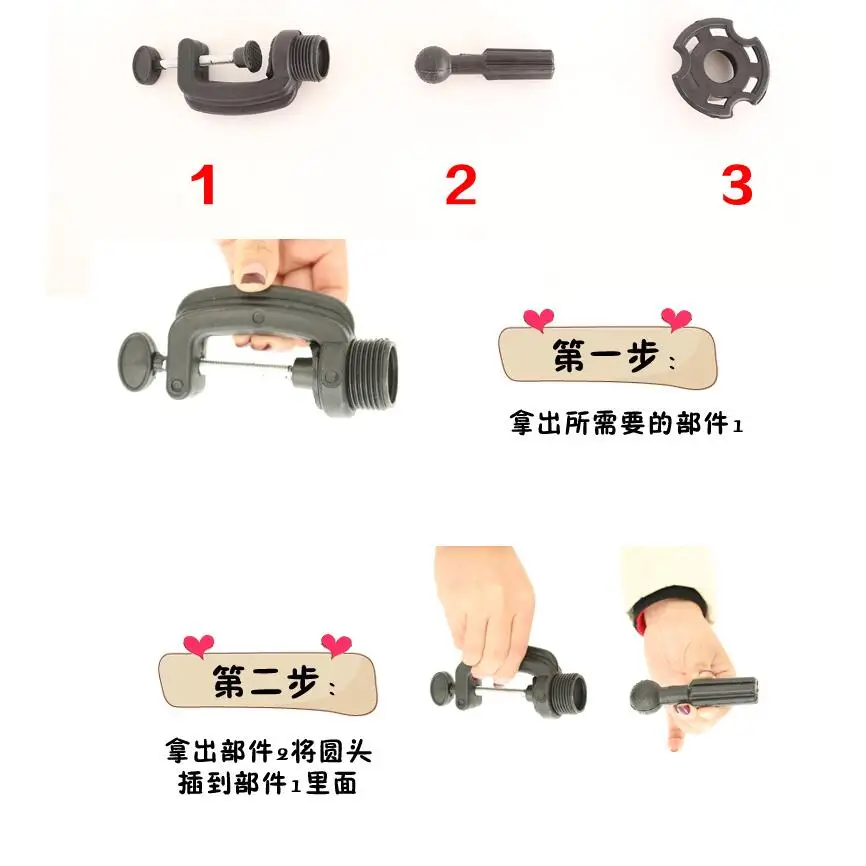 1

2

3

第一步：

拿出所需要的部件1

第二步：

拿出部件2将圆头插到部件1里面