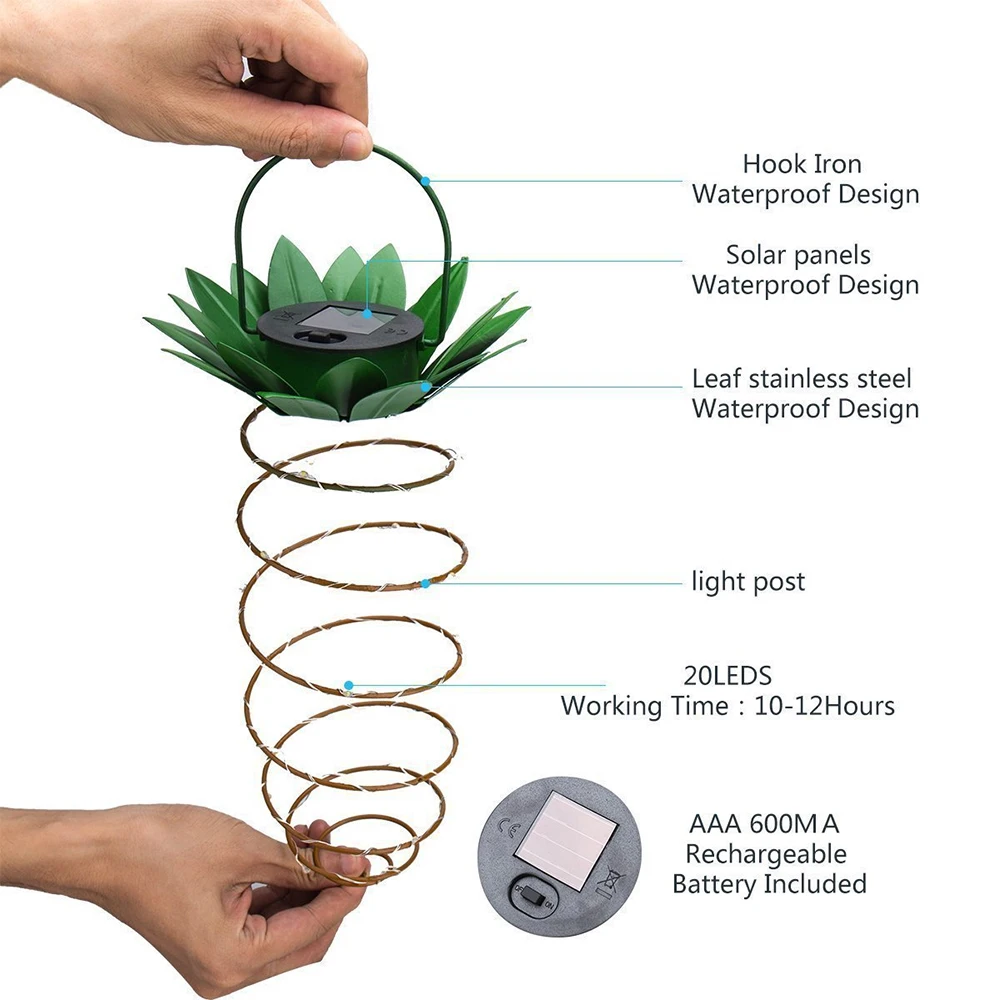 Hook Iron
Waterproof Design

Solar panels
Waterproof Design

Leaf stainless steel
Waterproof Design

light post

20LEDS
Working Time : 10-12Hours

AAA 600MA
Rechargeable
Battery Included