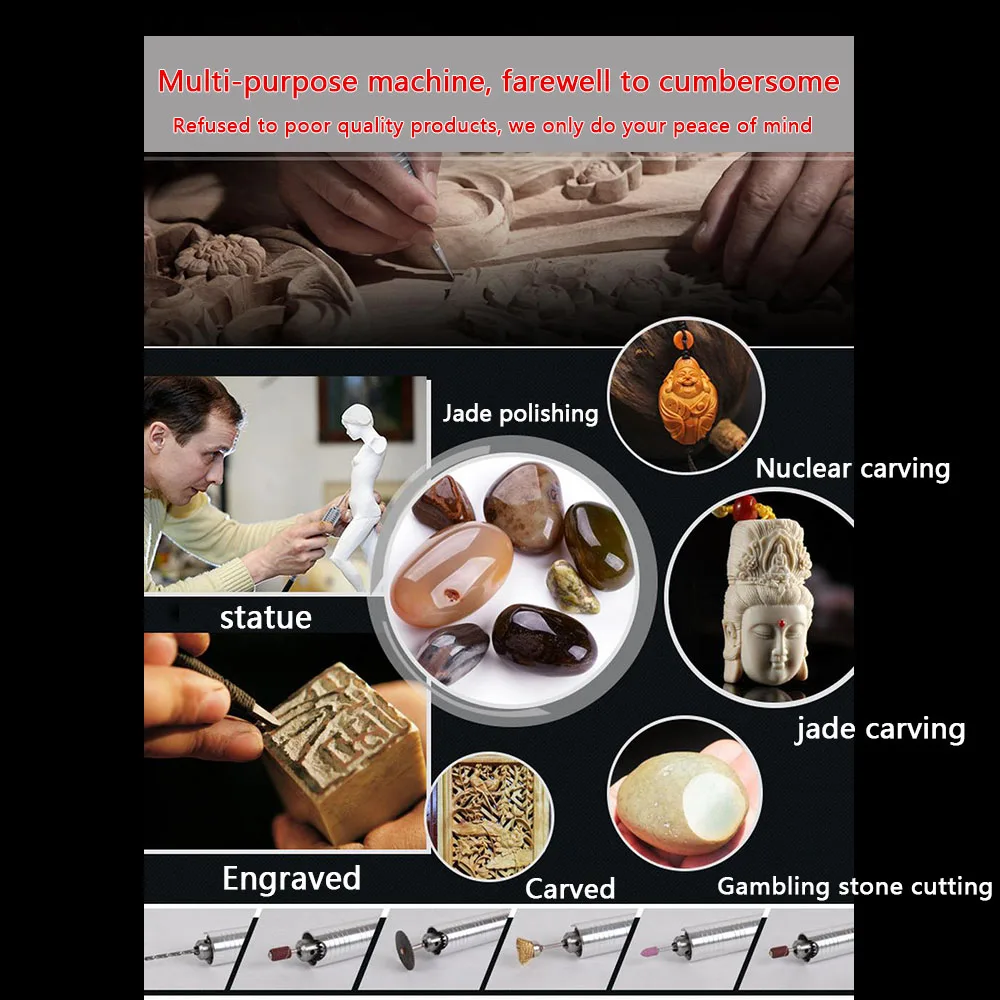 Multi-purpose machine, farewell to cumbersome

Refused to poor quality products, we only do your peace of mind

Jade polishing

Nuclear carving

statue

jade carving

Engraved

Carved

Gambling stone cutting