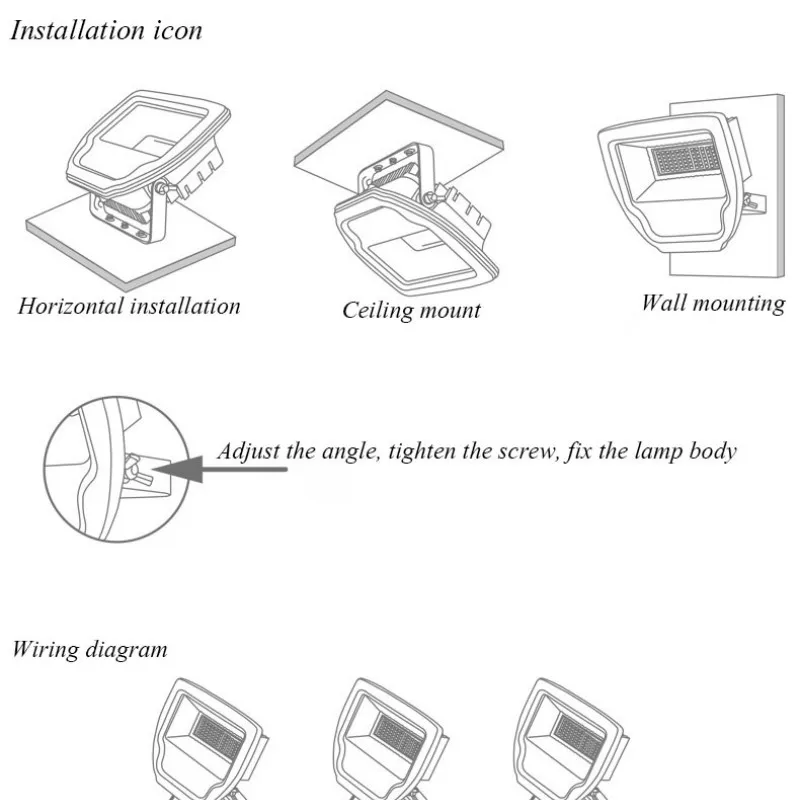 Installation icon

Horizontal installation

Ceiling mount

Wall mounting

Adjust the angle, tighten the screw, fix the lamp body

Wiring diagram