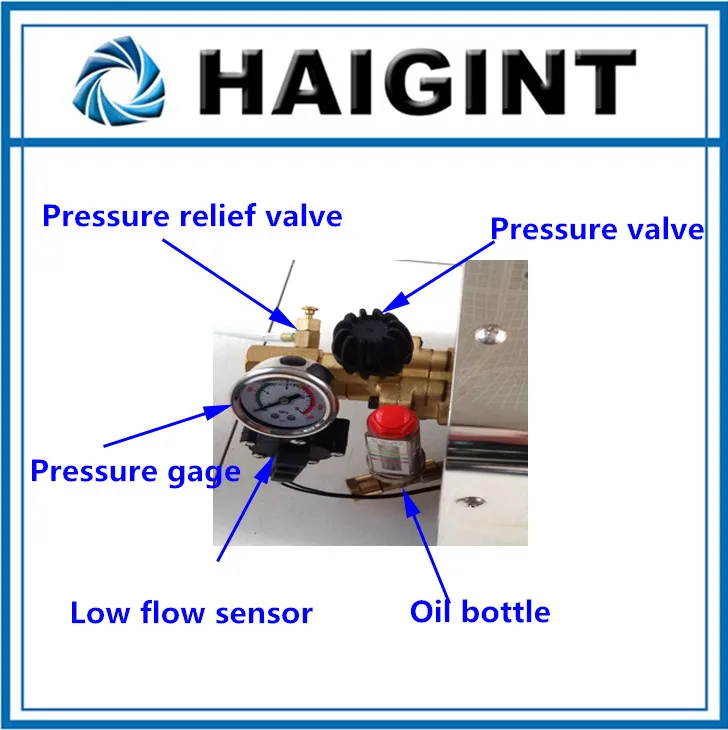 HAIGINT

Pressure relief valve

Pressure valve

Pressure gage

Low flow sensor

Oil bottle