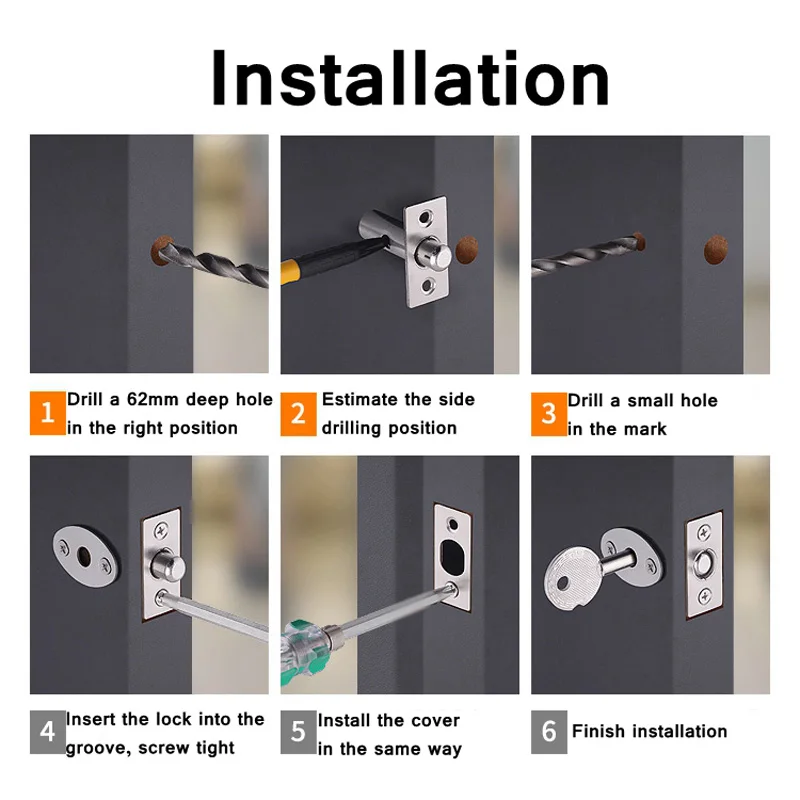 Installation

1 Drill a 62mm deep hole in the right position

2 Estimate the side drilling position

3 Drill a small hole in the mark

4 Insert the lock into the groove, screw tight

5 Install the cover in the same way

6 Finish installation