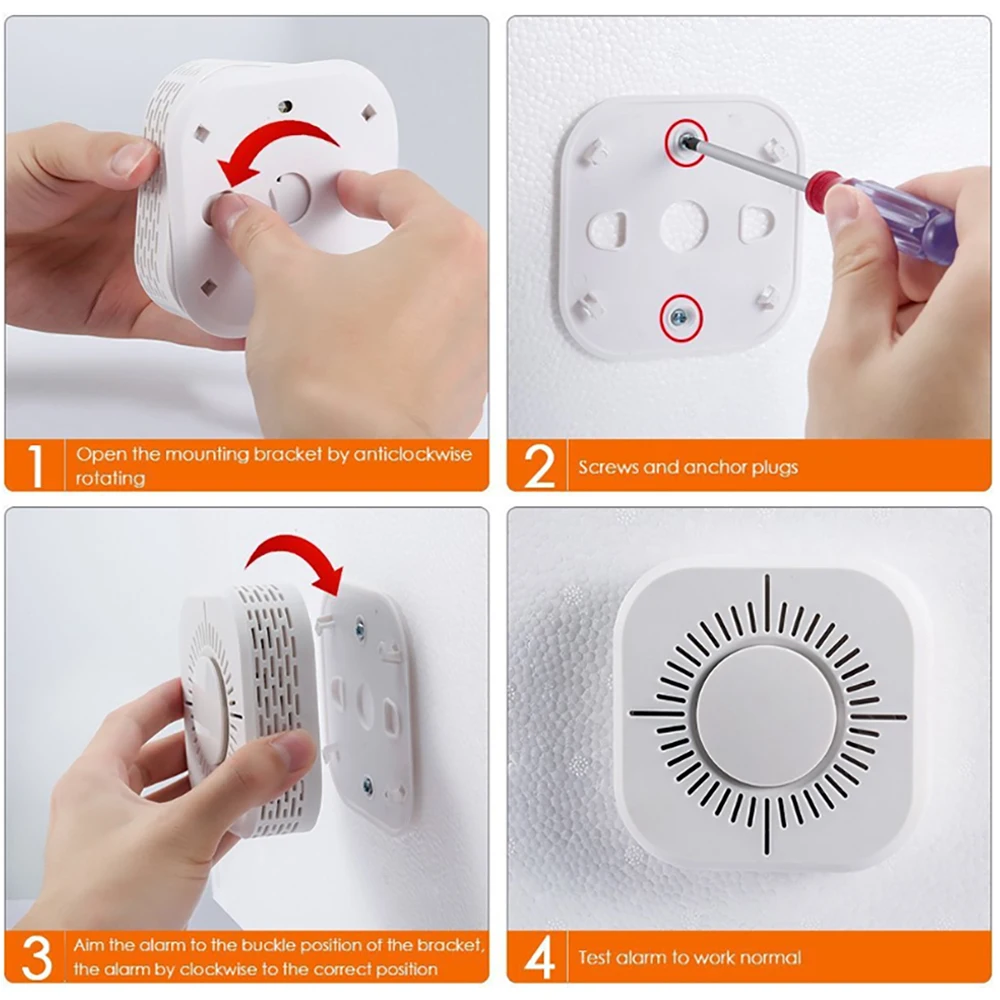 1 Open the mounting bracket by anticlockwise rotating

2 Screws and anchor plugs

3 Aim the alarm to the buckle position of the bracket, the alarm by clockwise to the correct position

4 Test alarm to work normal