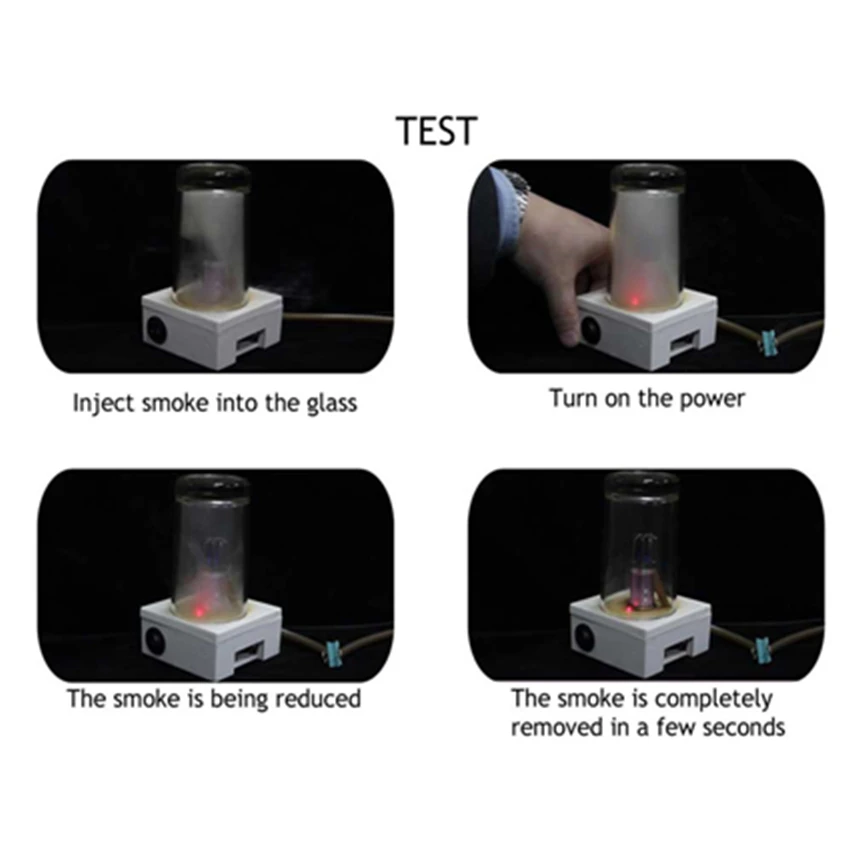 TEST

Inject smoke into the glass

Turn on the power

The smoke is being reduced

The smoke is completely removed in a few seconds