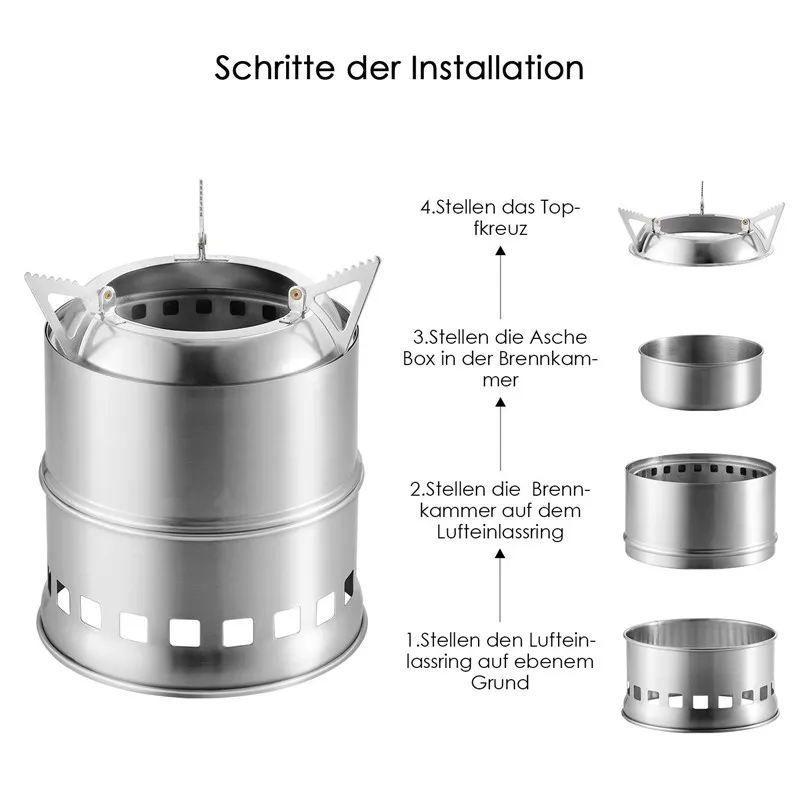 Schritte der Installation

4.Stellen das Topfkreuz

3.Stellen die Asche Box in der Brennkammer

2.Stellen die Brennkammer auf dem Lufteinlassring

1.Stellen den Lufteinlassring auf ebenem Grund