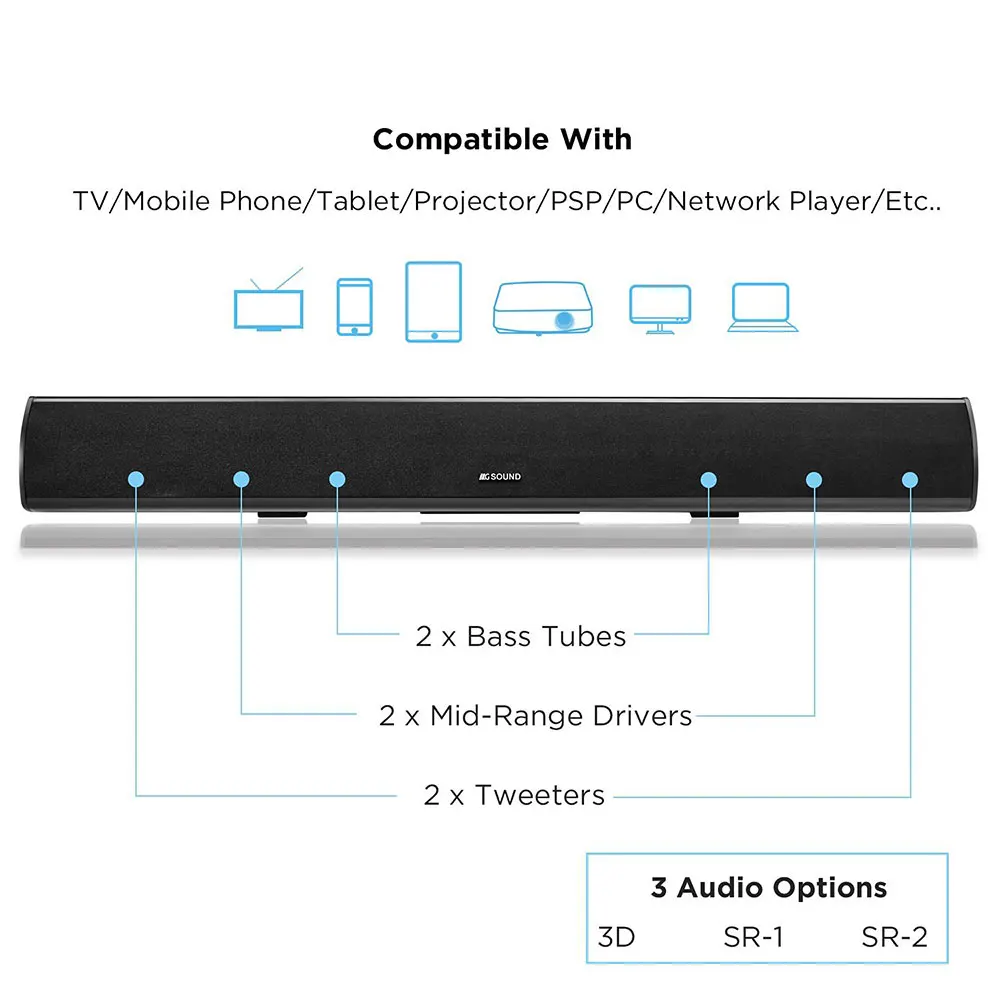 Compatible With

TV/Mobile Phone/Tablet/Projector/PSP/PC/Network Player/Etc..

SOUND

2 x Bass Tubes

2 x Mid-Range Drivers

2 x Tweeters

3 Audio Options

3D SR-1 SR-2