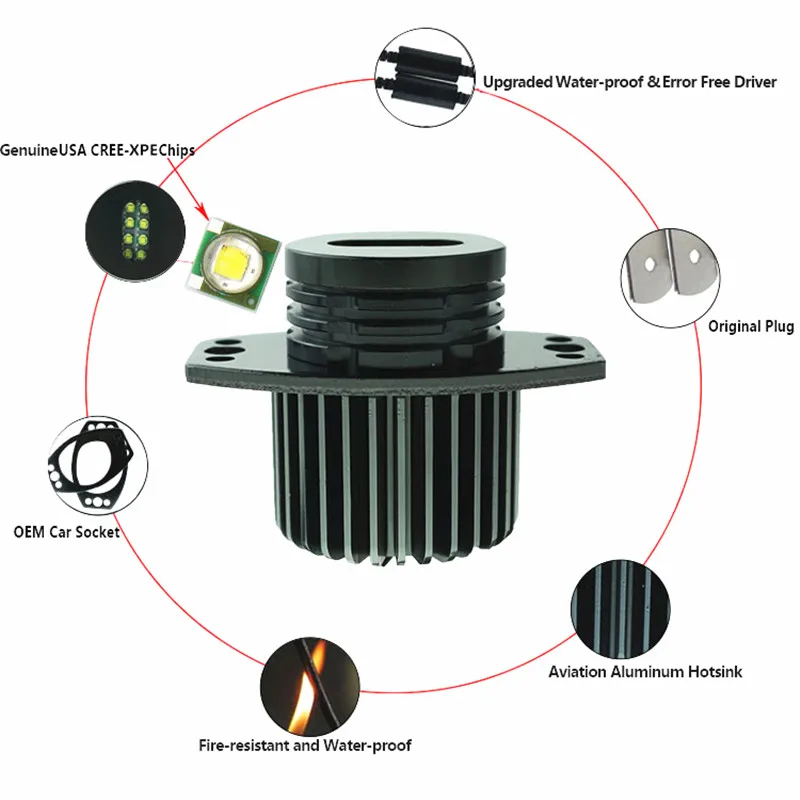 Upgraded Water-proof & Error Free Driver

GenuineUSA CREE-XPEChips

Original Plug

OEM Car Socket

Aviation Aluminum Hotsink

Fire-resistant and Water-proof