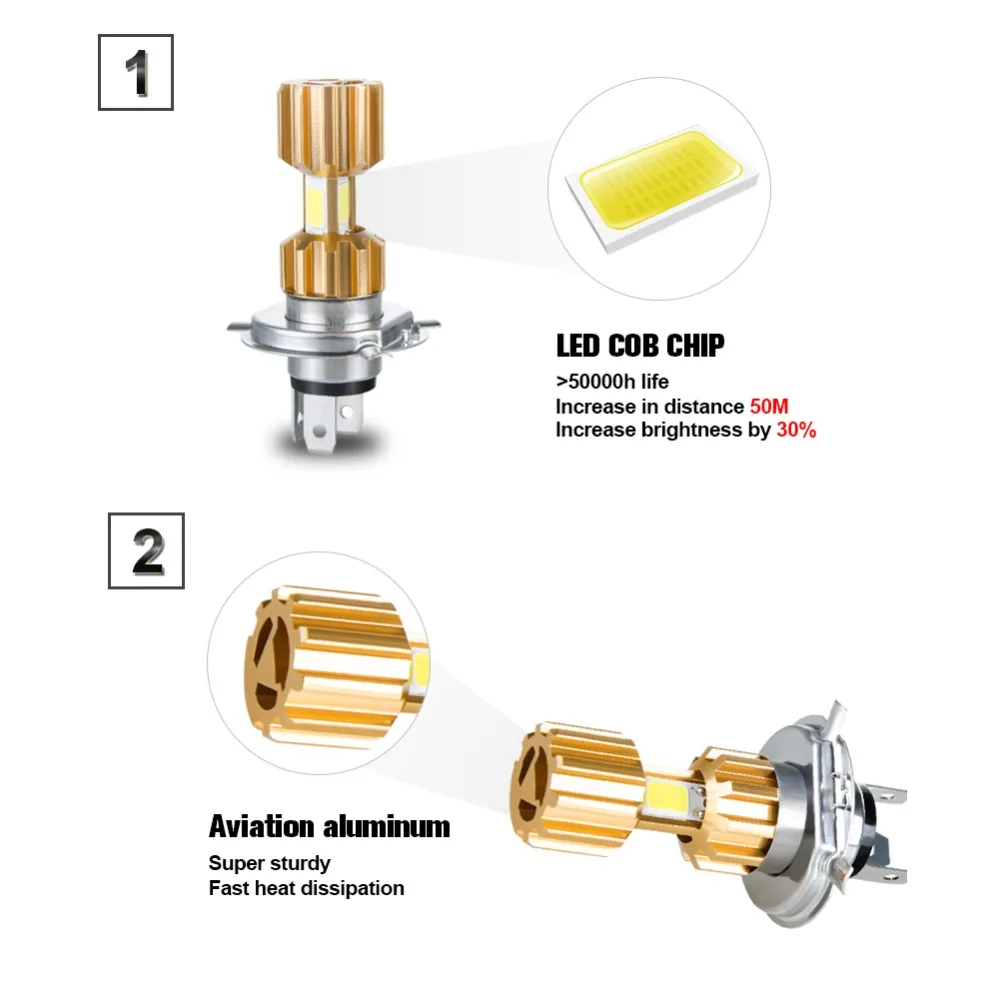 1

LED COB CHIP
>50000h life
Increase in distance 50M
Increase brightness by 30%

2

Aviation aluminum
Super sturdy
Fast heat dissipation