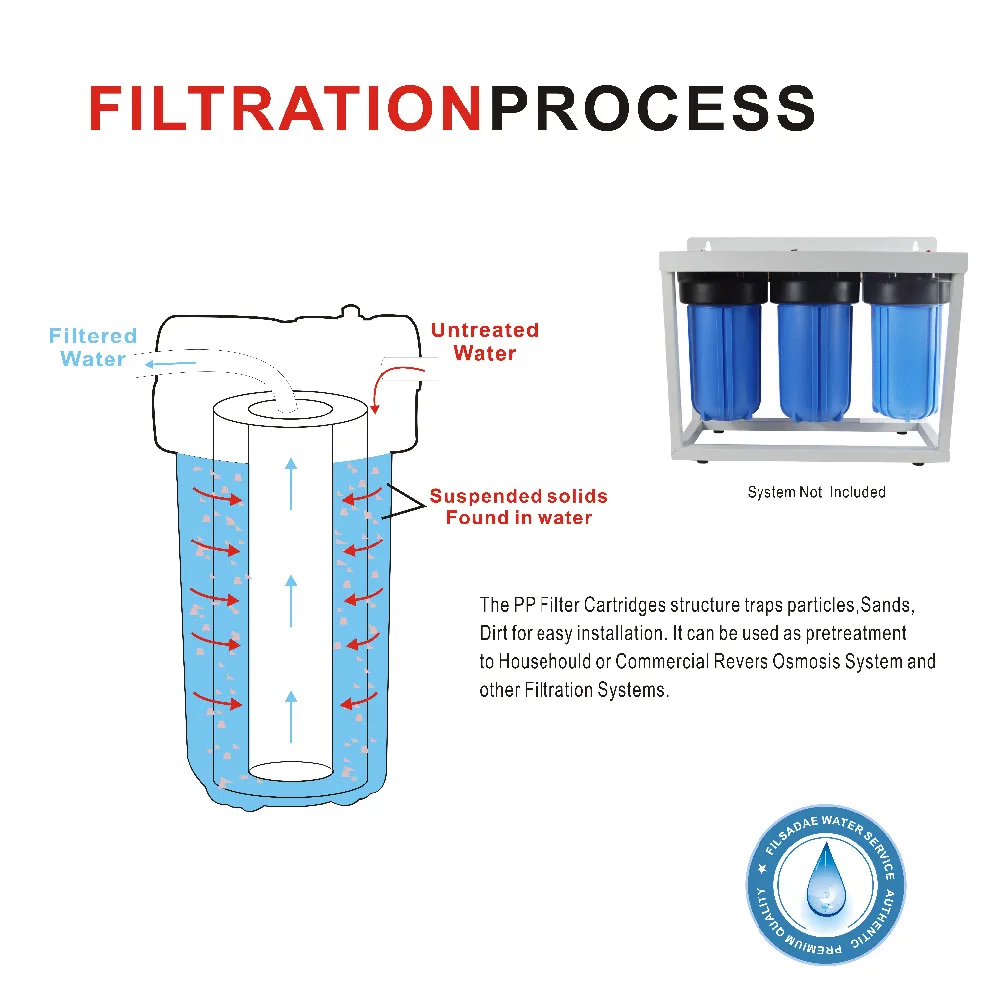 FILTRATIONPROCESS

Filtered Water

Untreated Water

Suspended solids Found in water

System Not Included

The PP Filter Cartridges structure traps particles,Sands, Dirt for easy installation. It can be used as pretreatment to Househould or Commercial Revers Osmosis System and other Filtration Systems.

FILSADAE WATER SERVICE AUTHENTIC PREMIUM QUALITY