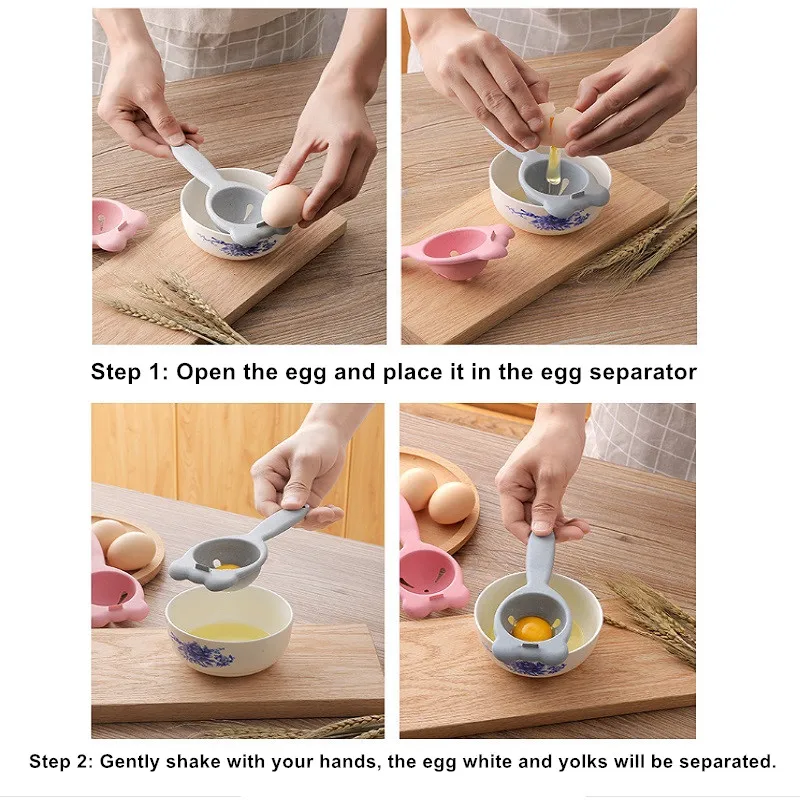 Step 1: Open the egg and place it in the egg separator

Step 2: Gently shake with your hands, the egg white and yolks will be separated.