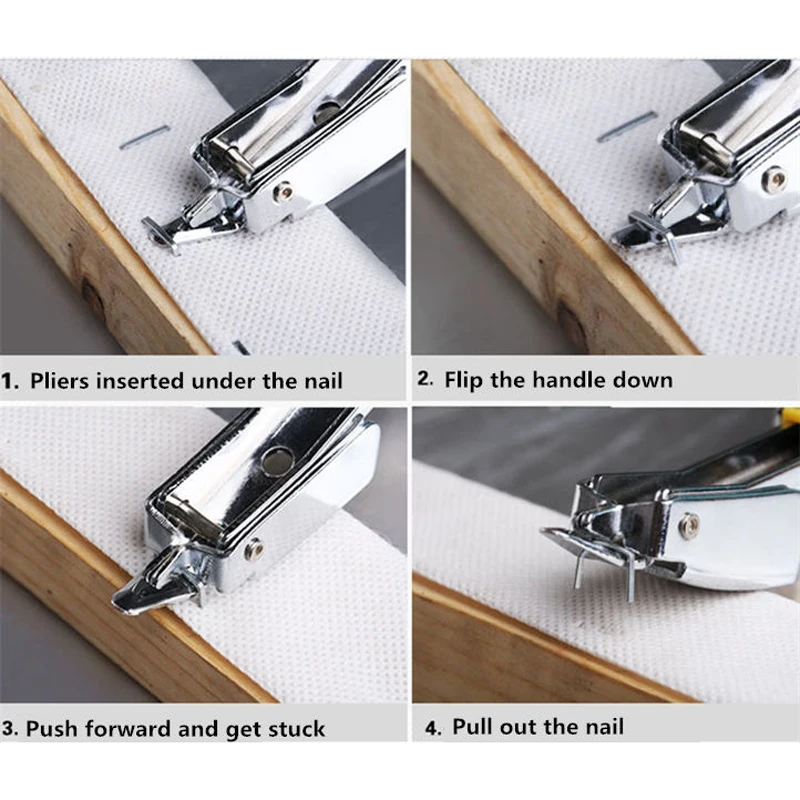 1. Pliers inserted under the nail

2. Flip the handle down

3. Push forward and get stuck

4. Pull out the nail