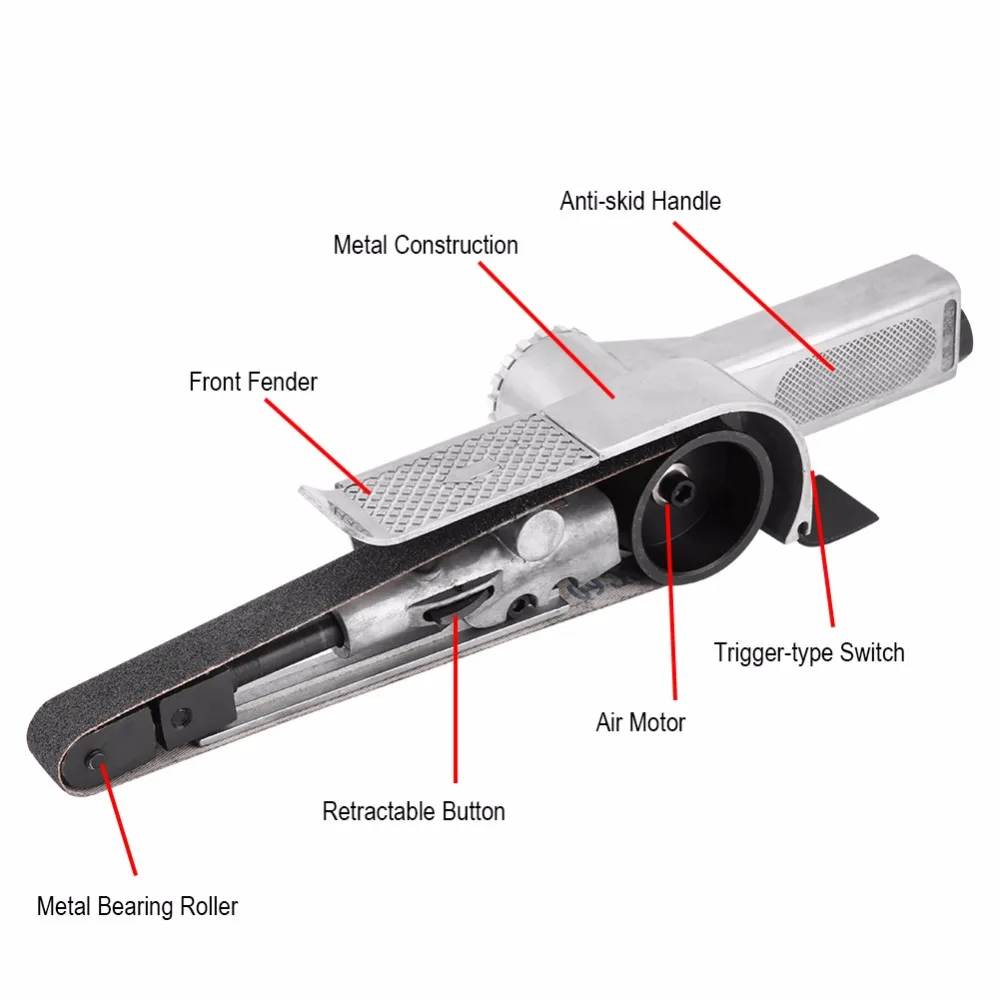 Anti-skid Handle

Metal Construction

Front Fender

Trigger-type Switch

Air Motor

Retractable Button

Metal Bearing Roller