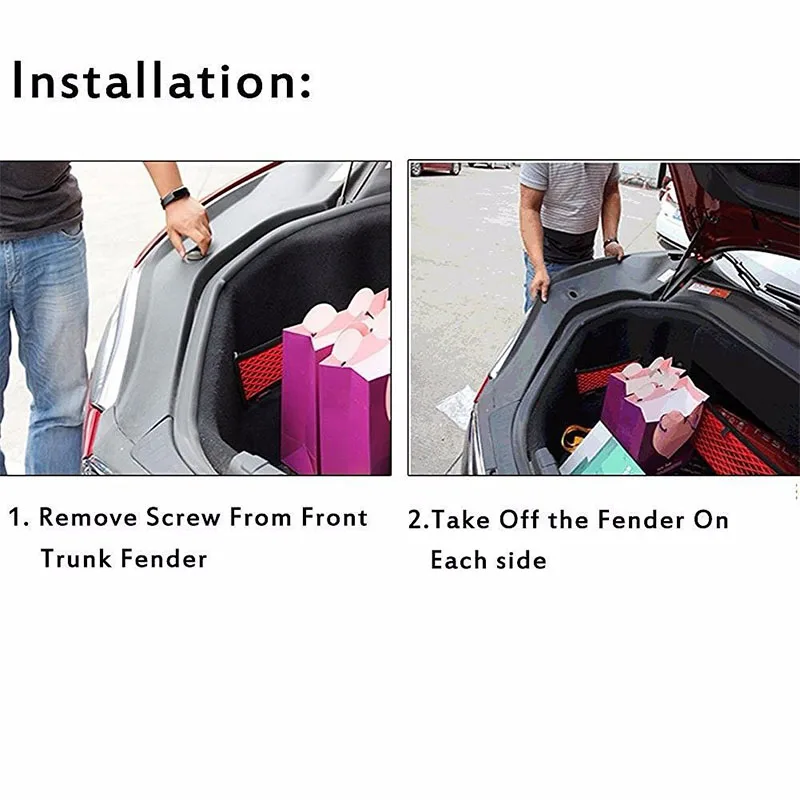 Installation:

1. Remove Screw From Front Trunk Fender

2.Take Off the Fender On Each side