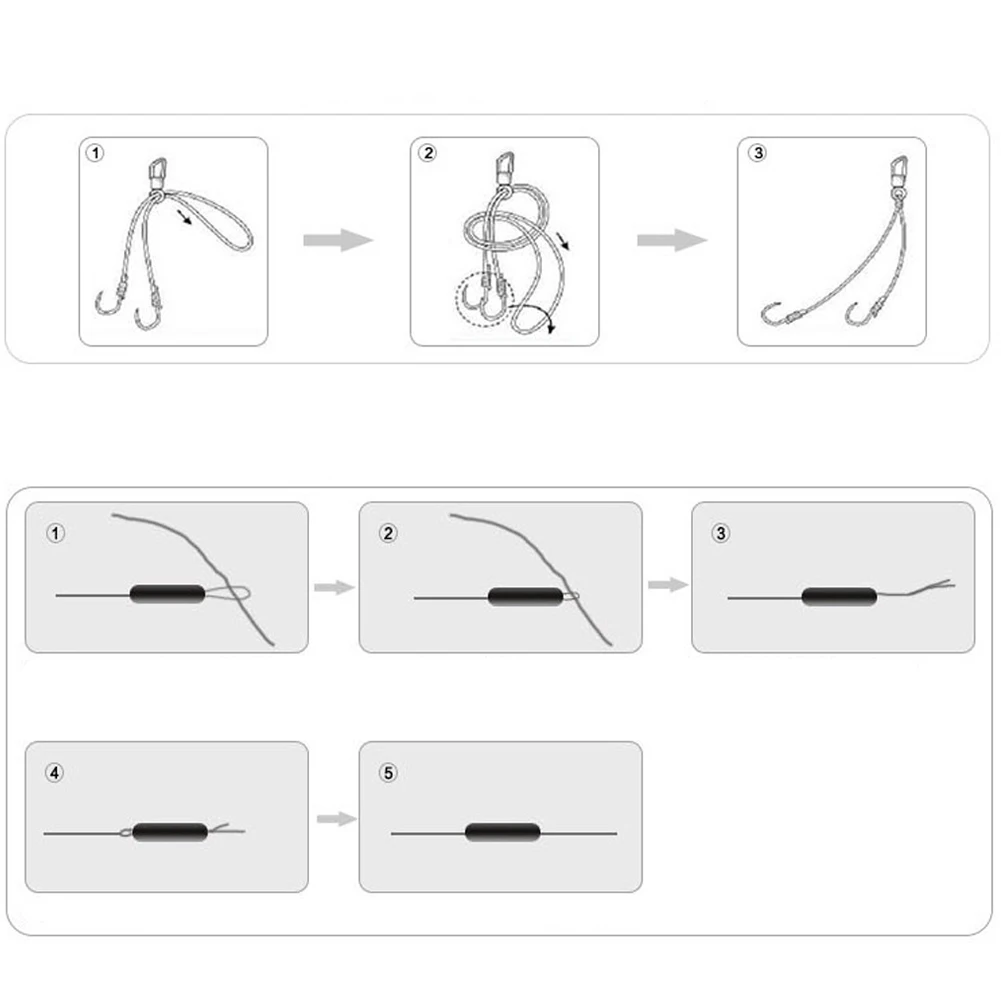 ①

②

③

①

②

③

④

⑤