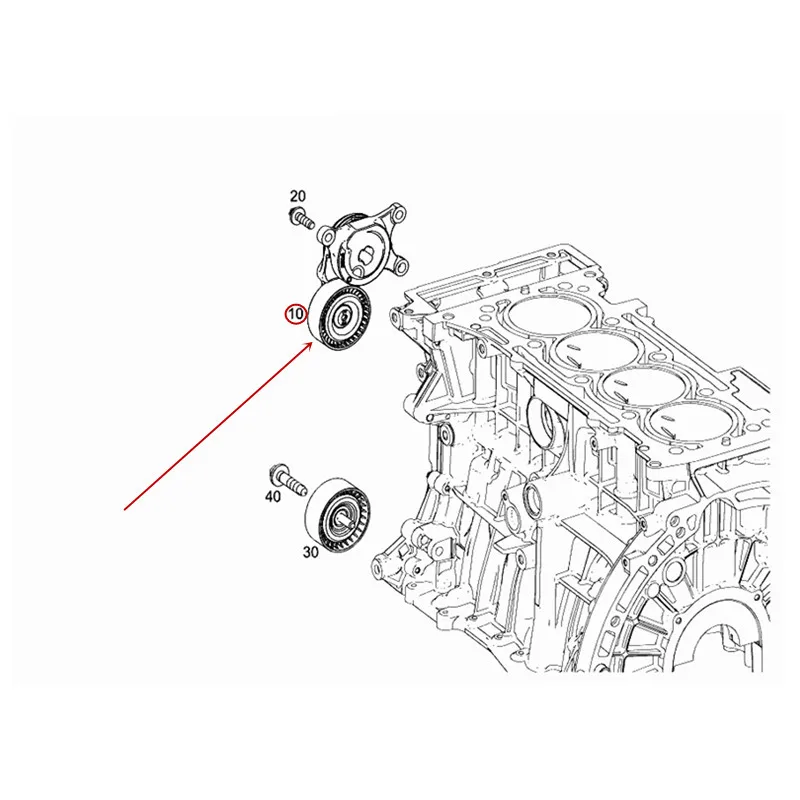 20
10
40
30