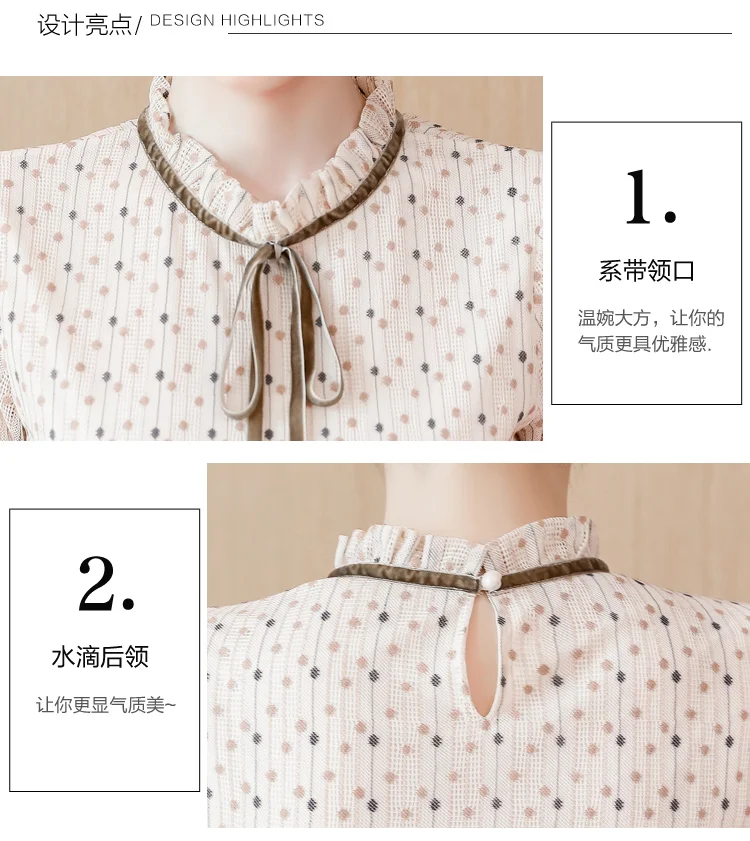 设计亮点/ DESIGN HIGHLIGHTS

1.

系带领口

温婉大方，让你的气质更具优雅感.

2.

水滴后领

让你更显气质美~