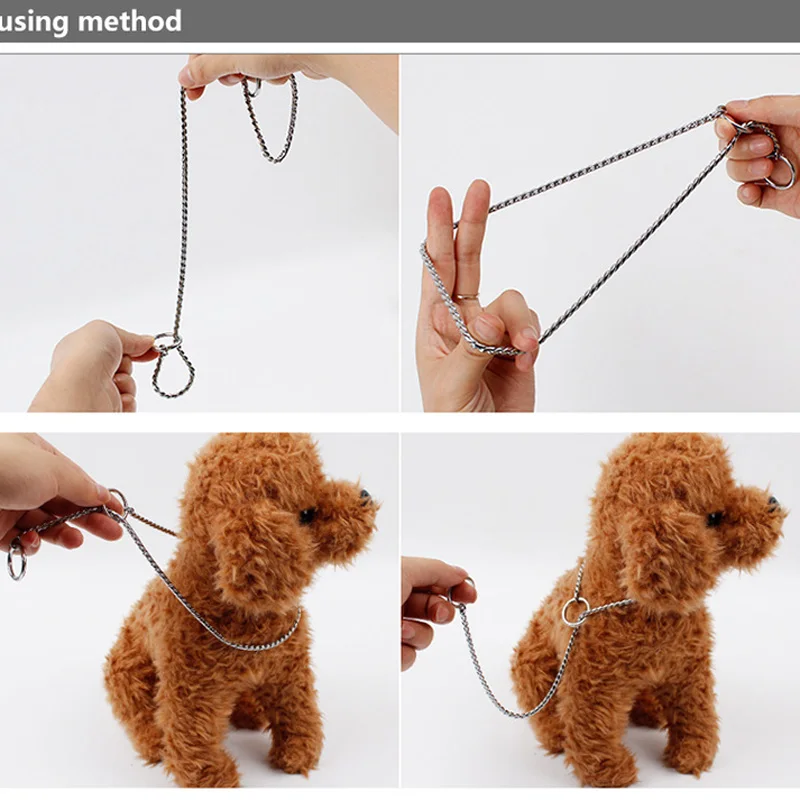 using method