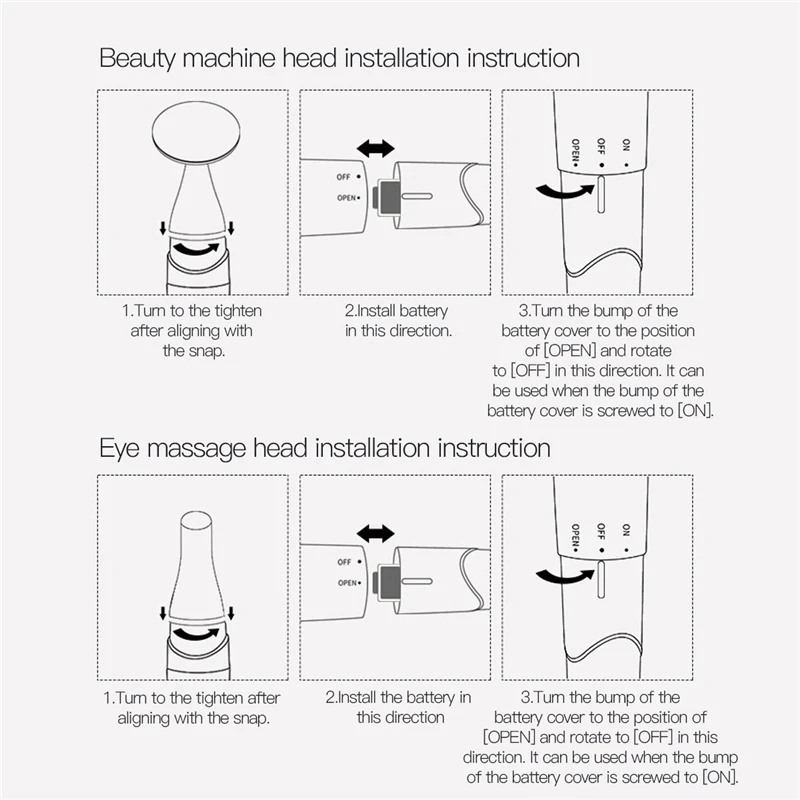 Beauty machine head installation instruction

OFF
OPEN

OPEN
OFF
ON

1.Turn to the tighten after aligning with the snap.

2.Install battery in this direction.

3.Turn the bump of the battery cover to the position of [OPEN] and rotate to [OFF] in this direction. It can be used when the bump of the battery cover is screwed to [ON].

Eye massage head installation instruction

OFF
OPEN

OPEN
OFF
ON

1.Turn to the tighten after aligning with the snap.

2.Install the battery in this direction

3.Turn the bump of the battery cover to the position of [OPEN] and rotate to [OFF] in this direction. It can be used when the bump of the battery cover is screwed to [ON].