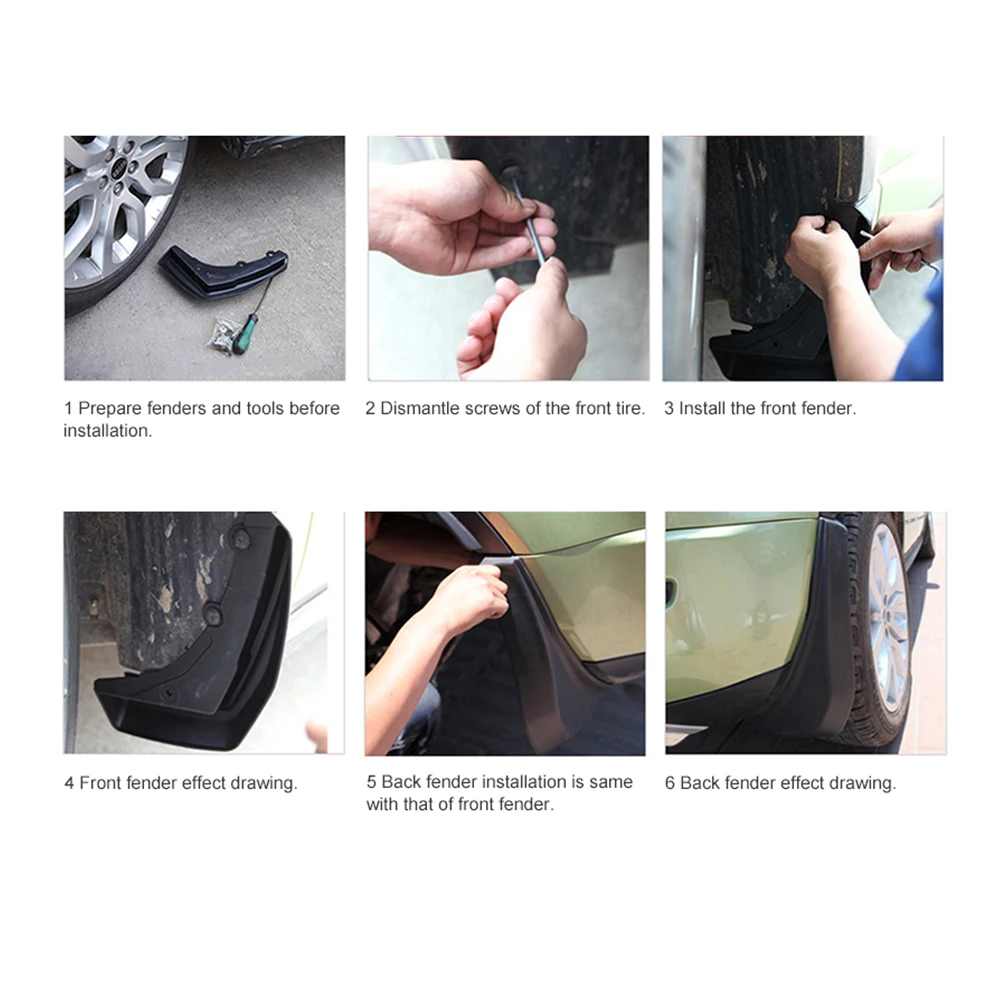 1 Prepare fenders and tools before installation.

2 Dismantle screws of the front tire.

3 Install the front fender.

4 Front fender effect drawing.

5 Back fender installation is same with that of front fender.

6 Back fender effect drawing.