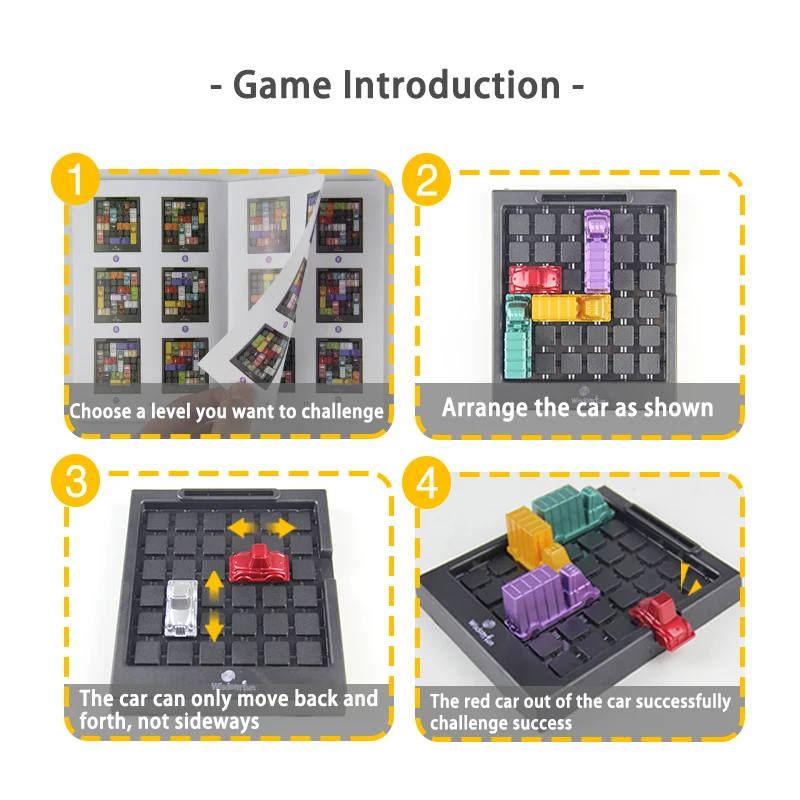 - Game Introduction -

1
Choose a level you want to challenge

2
Arrange the car as shown

3
The car can only move back and forth, not sideways

4
The red car out of the car successfully challenge success