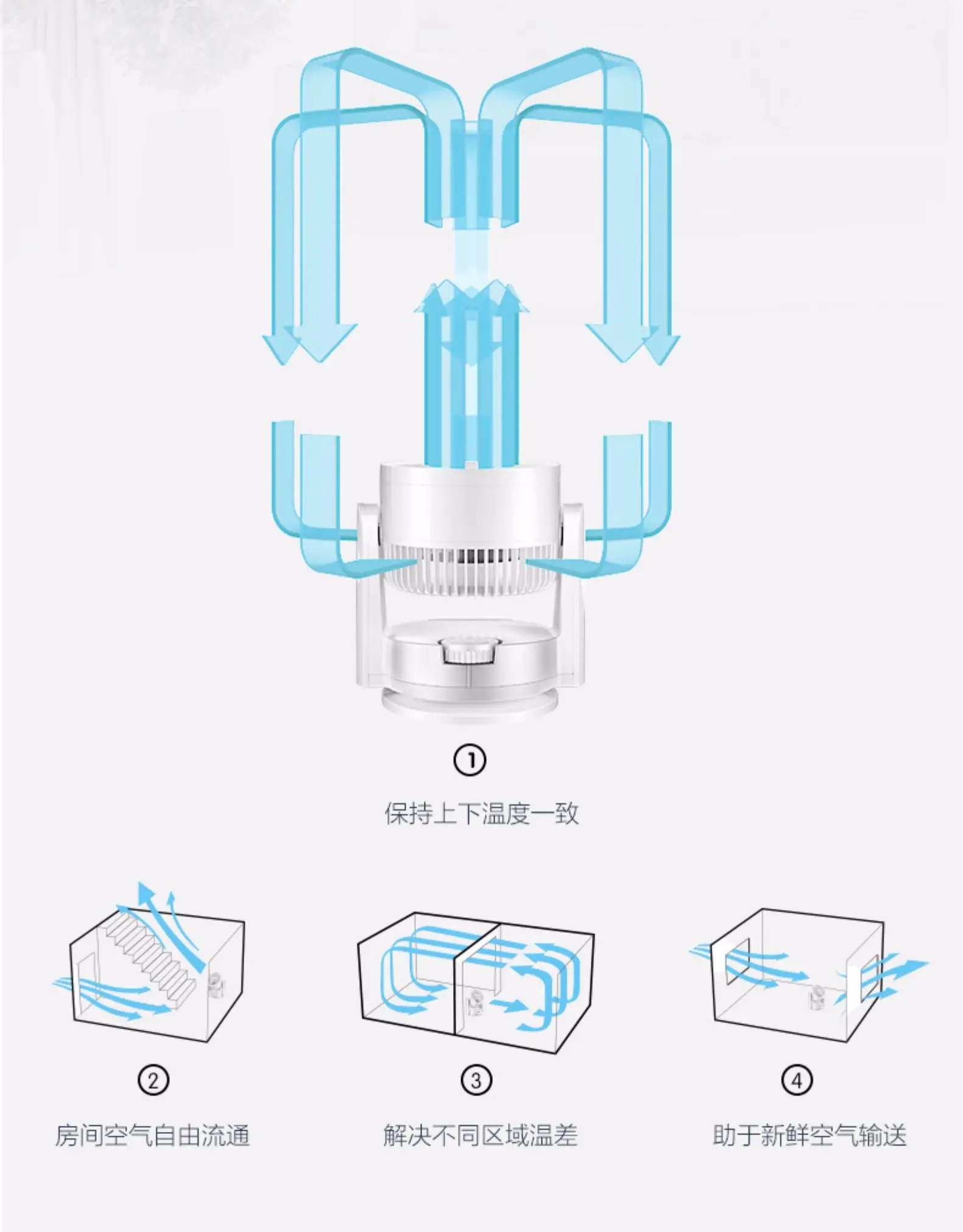 ①

保持上下温度一致

②

房间空气自由流通

③

解决不同区域温差

④

助于新鲜空气输送