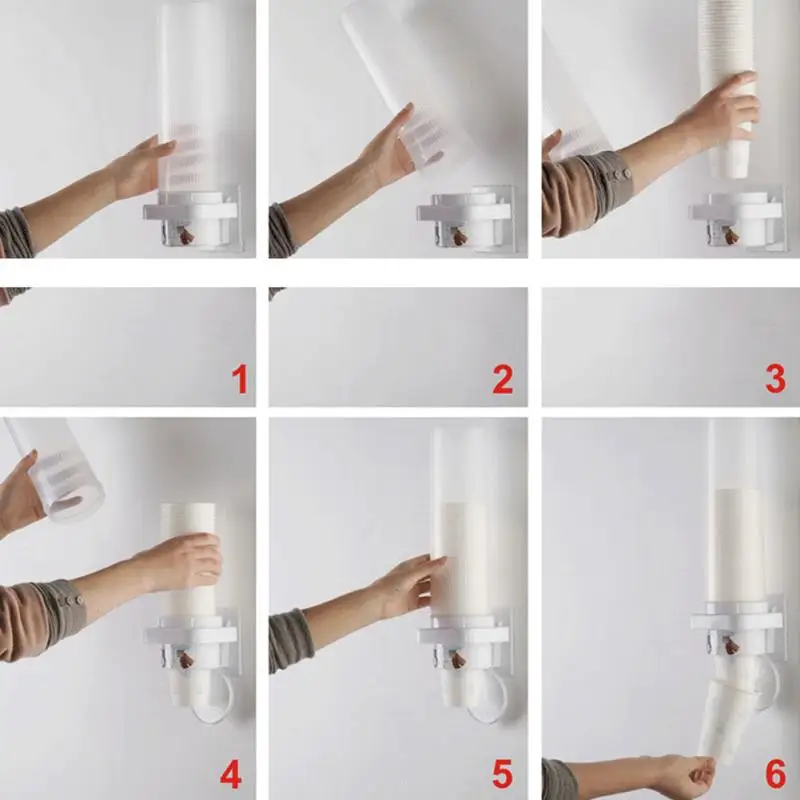 1

2

3

4

5

6