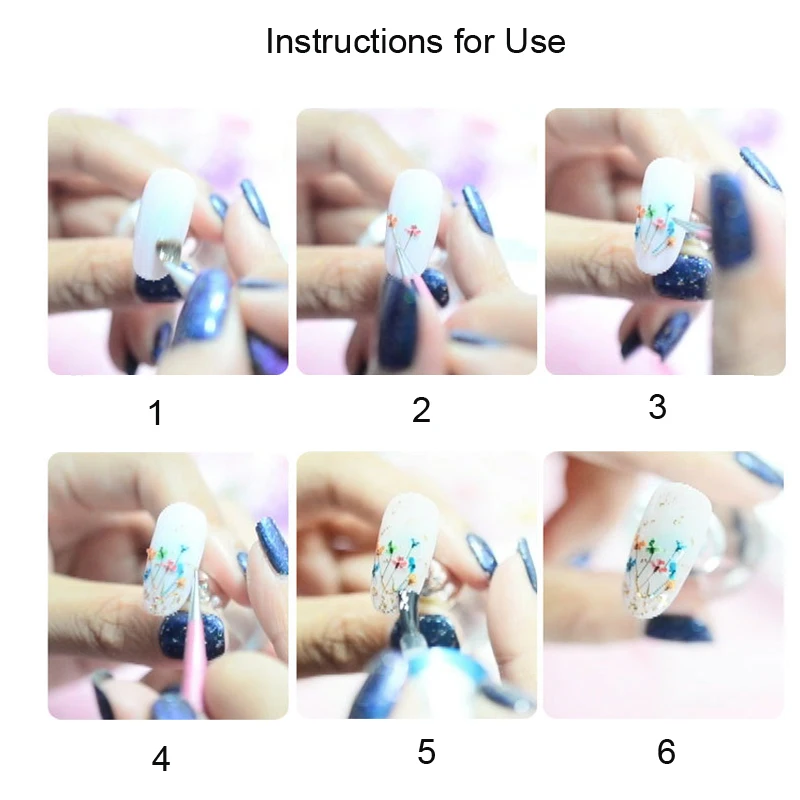 Instructions for Use

1

2

3

4

5

6