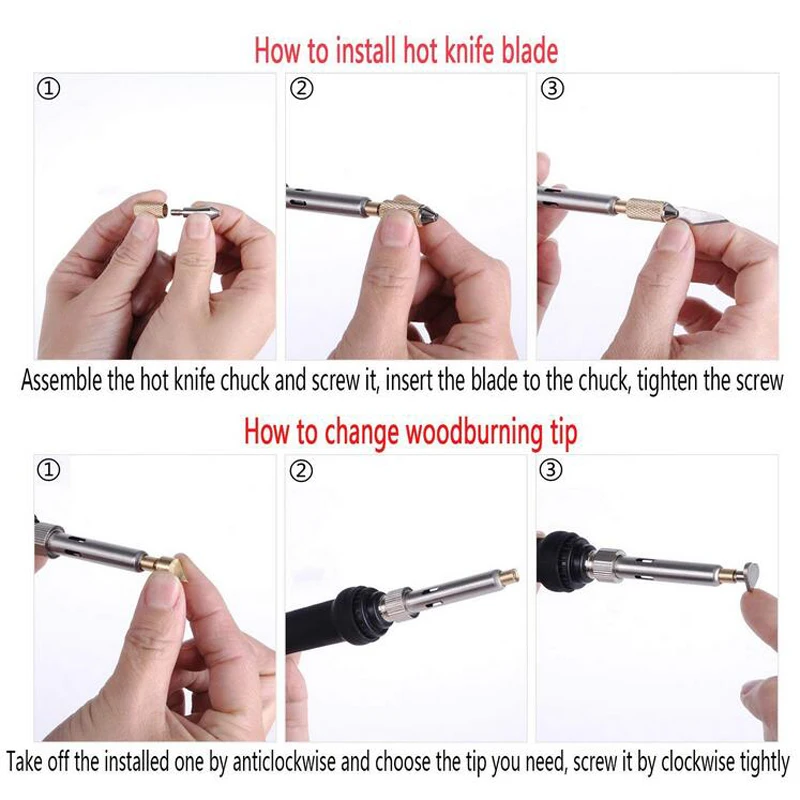 How to install hot knife blade

①

②

③

Assemble the hot knife chuck and screw it, insert the blade to the chuck, tighten the screw

How to change woodburning tip

①

②

③

Take off the installed one by anticlockwise and choose the tip you need, screw it by clockwise tightly