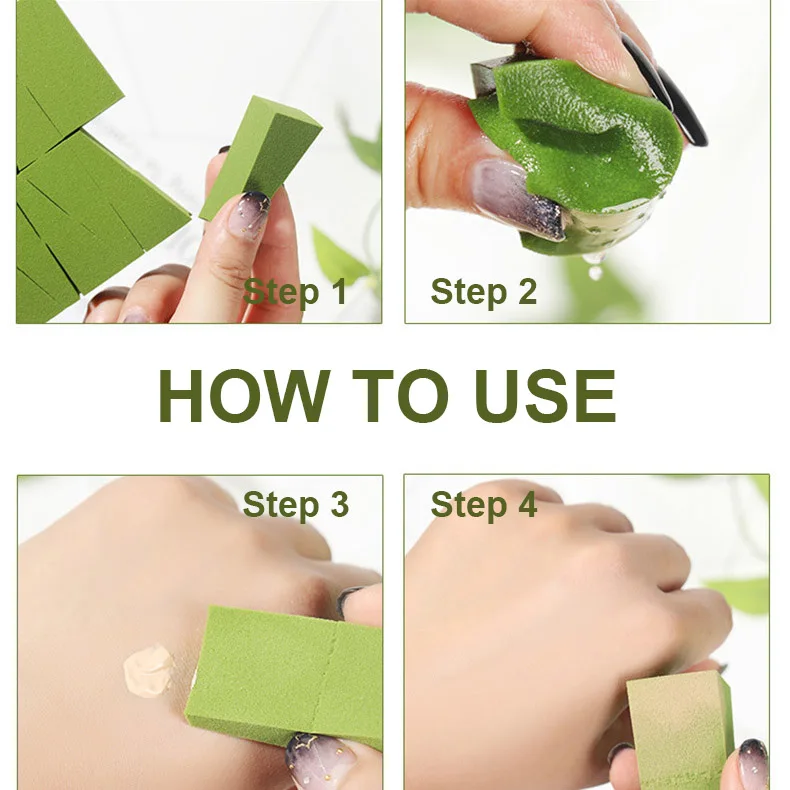 Step 1

Step 2

HOW TO USE

Step 3

Step 4