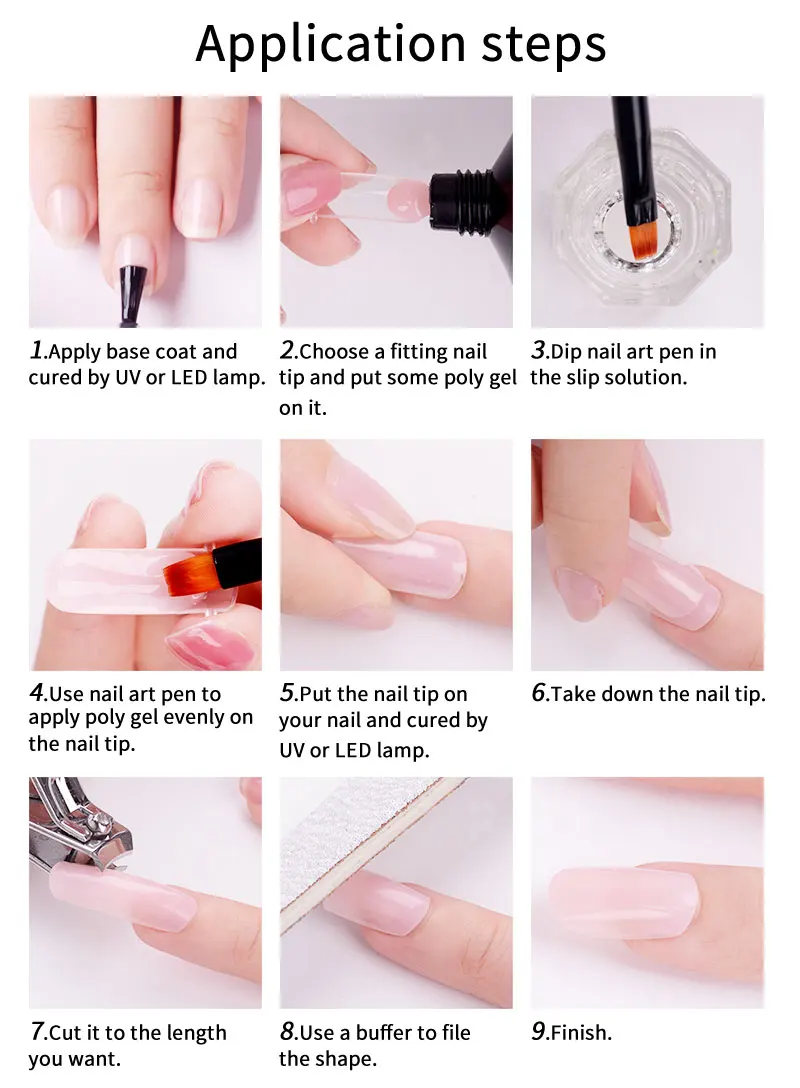 Application steps

1.Apply base coat and cured by UV or LED lamp.

2.Choose a fitting nail tip and put some poly gel on it.

3.Dip nail art pen in the slip solution.

4.Use nail art pen to apply poly gel evenly on the nail tip.

5.Put the nail tip on your nail and cured by UV or LED lamp.

6.Take down the nail tip.

7.Cut it to the length you want.

8.Use a buffer to file the shape.

9.Finish.