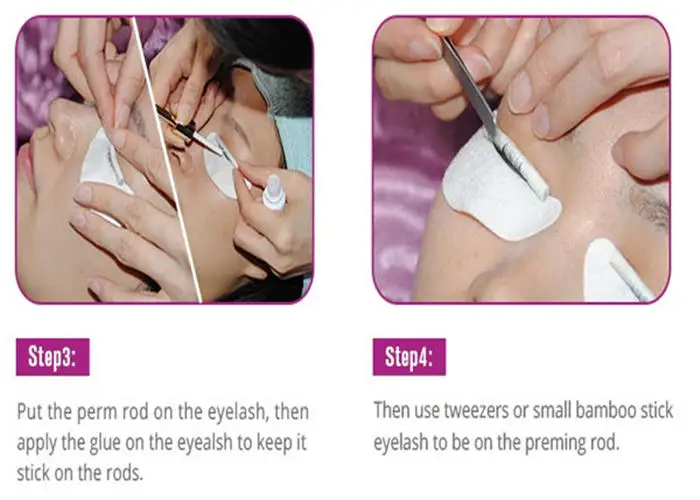 Step3:

Put the perm rod on the eyelash, then apply the glue on the eyealsh to keep it stick on the rods.

Step4:

Then use tweezers or small bamboo stick eyelash to be on the preming rod.