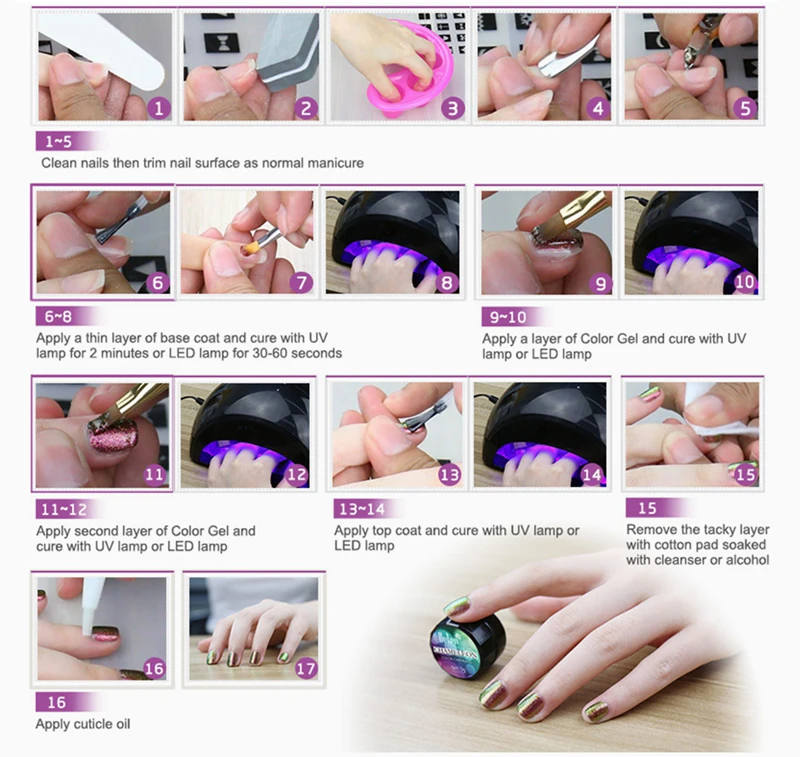 1 2 3 4 5

1~5

Clean nails then trim nail surface as normal manicure

6 7 8 9 10

6~8

Apply a thin layer of base coat and cure with UV lamp for 2 minutes or LED lamp for 30-60 seconds

9~10

Apply a layer of Color Gel and cure with UV lamp or LED lamp

11 12 13 14 15

11~12

Apply second layer of Color Gel and cure with UV lamp or LED lamp

13~14

Apply top coat and cure with UV lamp or LED lamp

15

Remove the tacky layer with cotton pad soaked with cleanser or alcohol

16 17

16

Apply cuticle oil

CHAMELEON