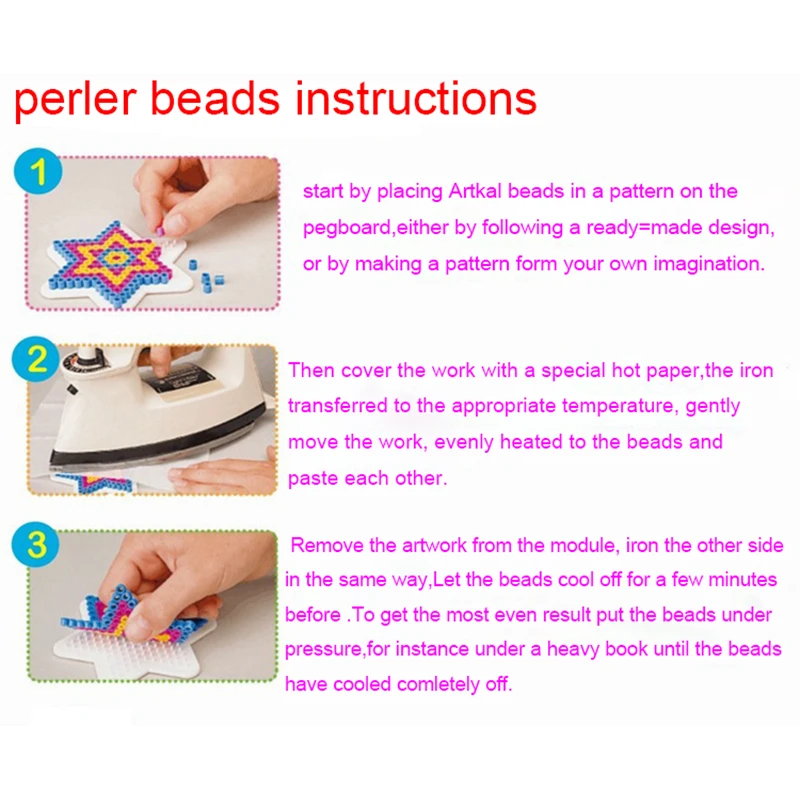 perler beads instructions

1

start by placing Artkal beads in a pattern on the pegboard,either by following a ready=made design, or by making a pattern form your own imagination.

2

Then cover the work with a special hot paper,the iron transferred to the appropriate temperature, gently move the work, evenly heated to the beads and paste each other.

3

Remove the artwork from the module, iron the other side in the same way,Let the beads cool off for a few minutes before .To get the most even result put the beads under pressure,for instance under a heavy book until the beads have cooled comletely off.