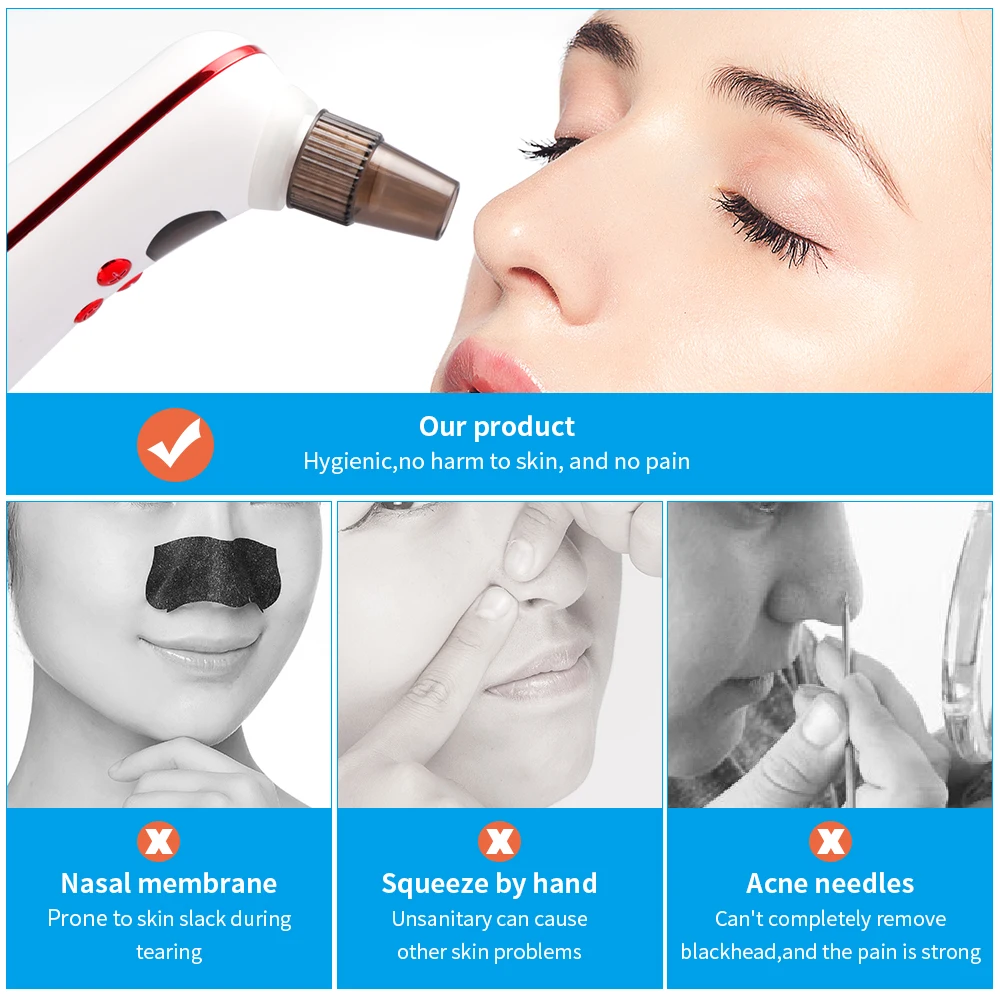 Our product
Hygienic,no harm to skin, and no pain

Nasal membrane
Prone to skin slack during tearing

Squeeze by hand
Unsanitary can cause other skin problems

Acne needles
Can't completely remove blackhead,and the pain is strong