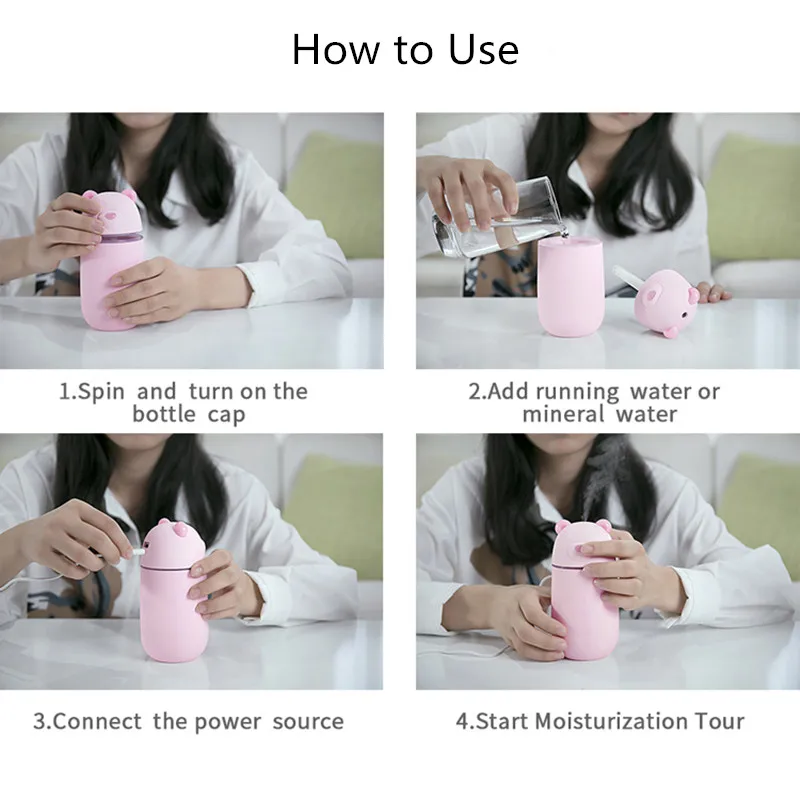 How to Use

1.Spin and turn on the bottle cap

2.Add running water or mineral water

3.Connect the power source

4.Start Moisturization Tour