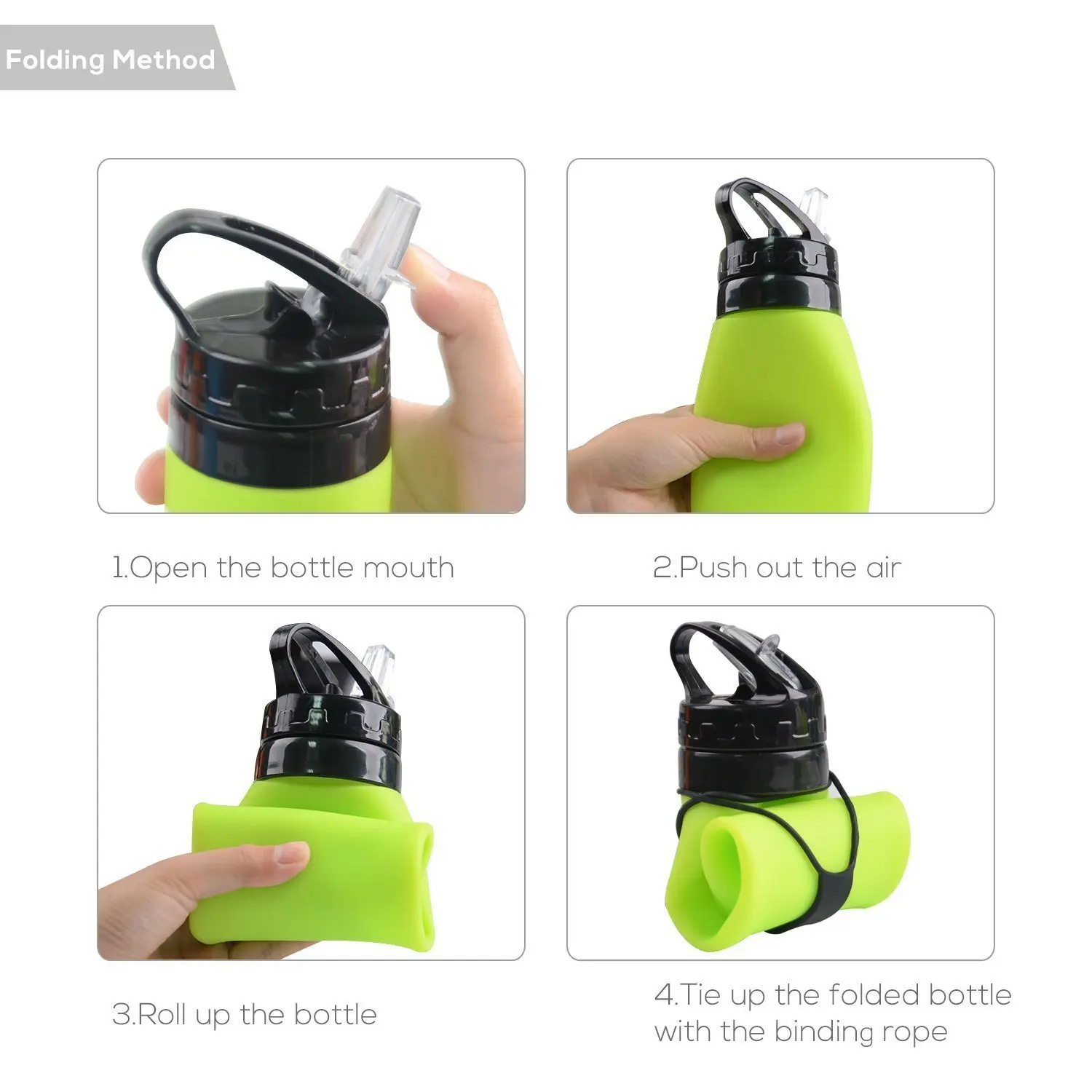 Folding Method

1.Open the bottle mouth

2.Push out the air

3.Roll up the bottle

4.Tie up the folded bottle with the binding rope