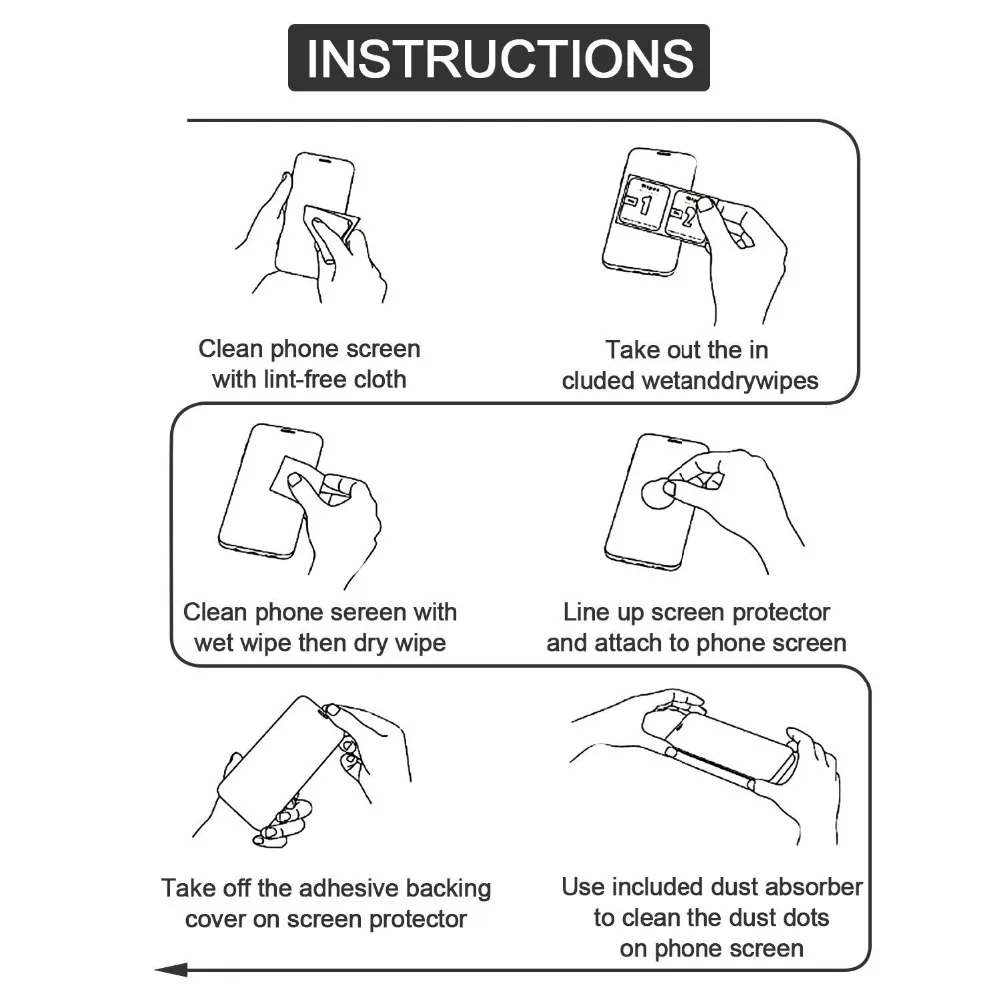 INSTRUCTIONS

1

2

Clean phone screen with lint-free cloth

Take out the in cluded wetanddrywipes

Clean phone sereen with wet wipe then dry wipe

Line up screen protector and attach to phone screen

Take off the adhesive backing cover on screen protector

Use included dust absorber to clean the dust dots on phone screen