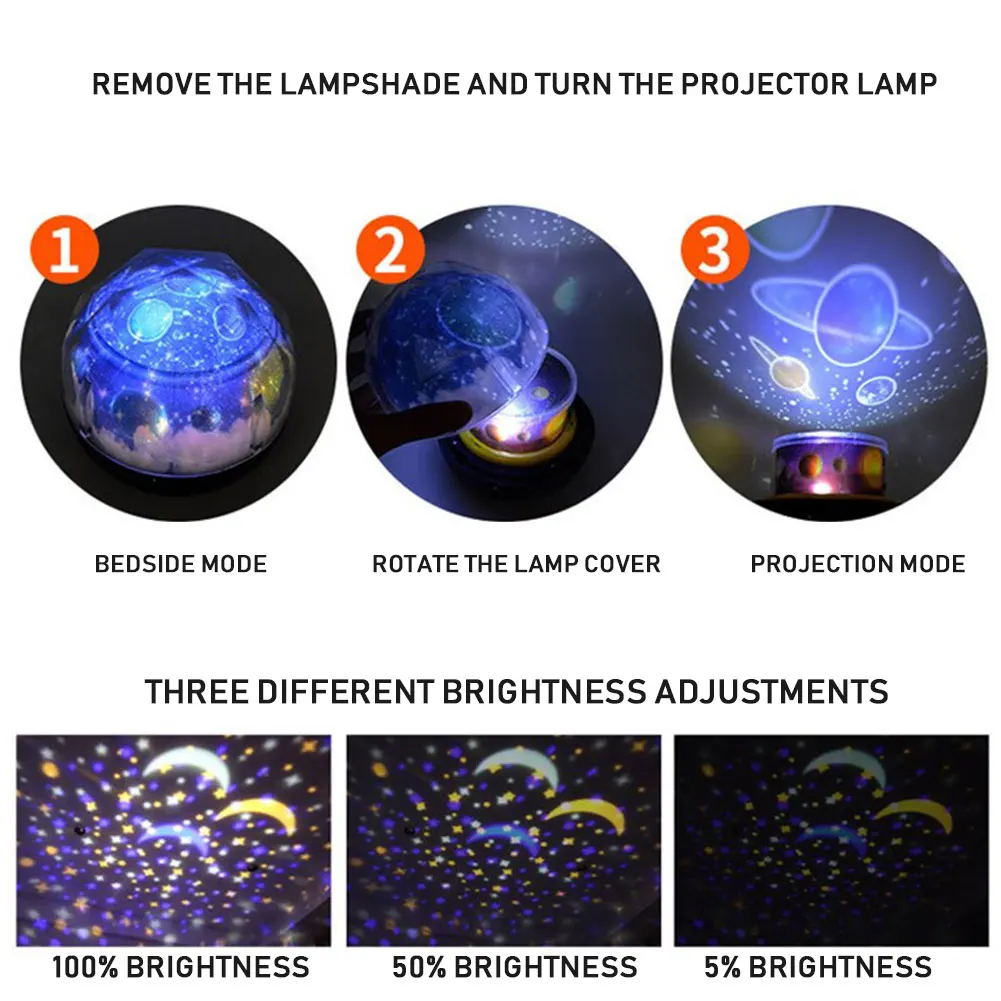 REMOVE THE LAMPSHADE AND TURN THE PROJECTOR LAMP

1

2

3

BEDSIDE MODE

ROTATE THE LAMP COVER

PROJECTION MODE

THREE DIFFERENT BRIGHTNESS ADJUSTMENTS

100% BRIGHTNESS

50% BRIGHTNESS

5% BRIGHTNESS