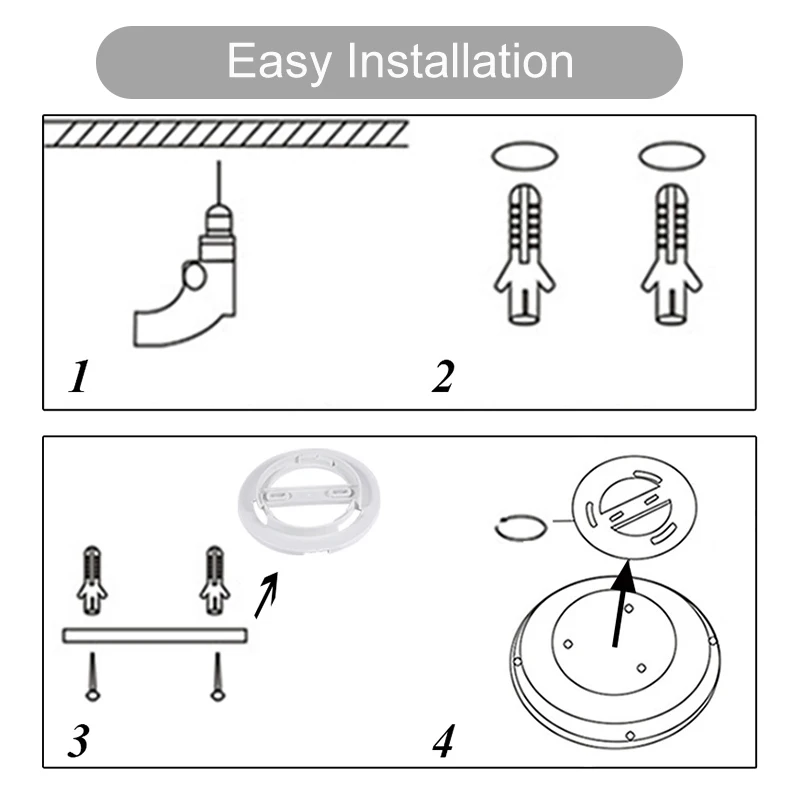 Easy Installation

1

2

3

4