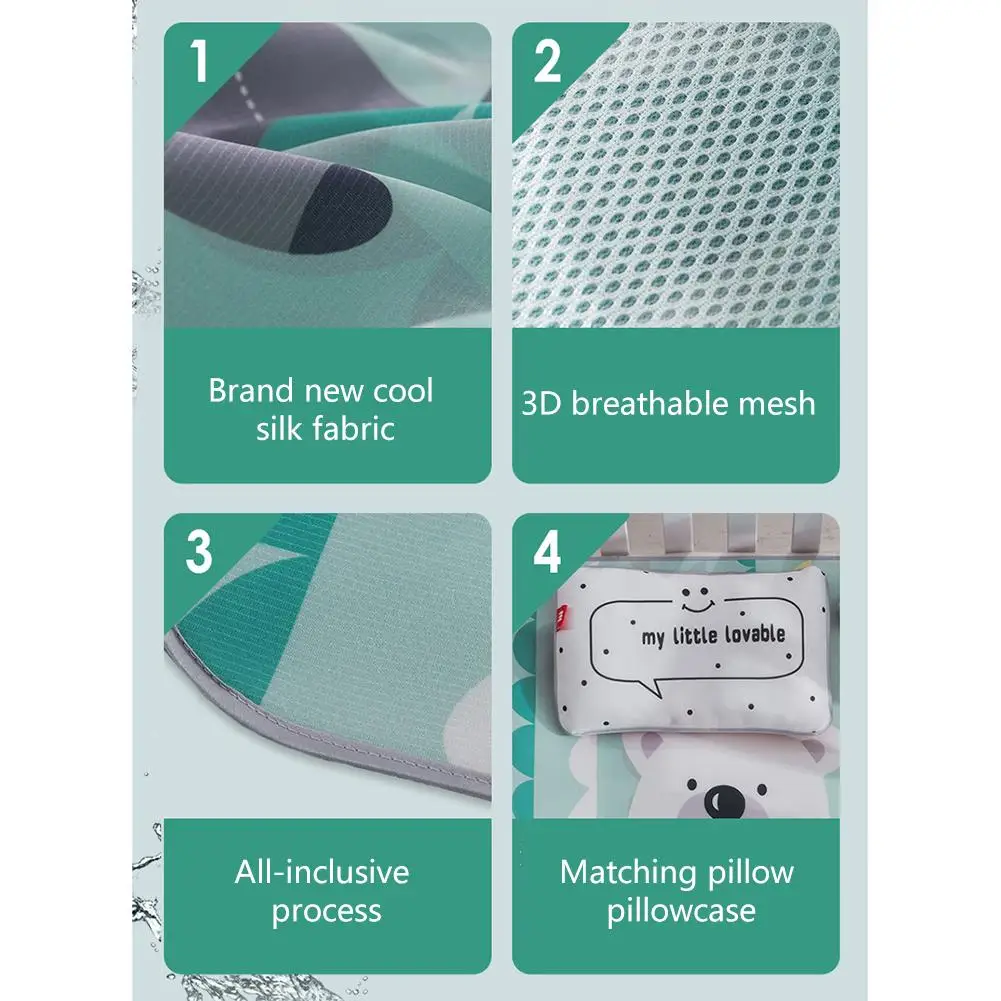 1

Brand new cool silk fabric

2

3D breathable mesh

3

All-inclusive process

4

my little lovable

Matching pillow pillowcase