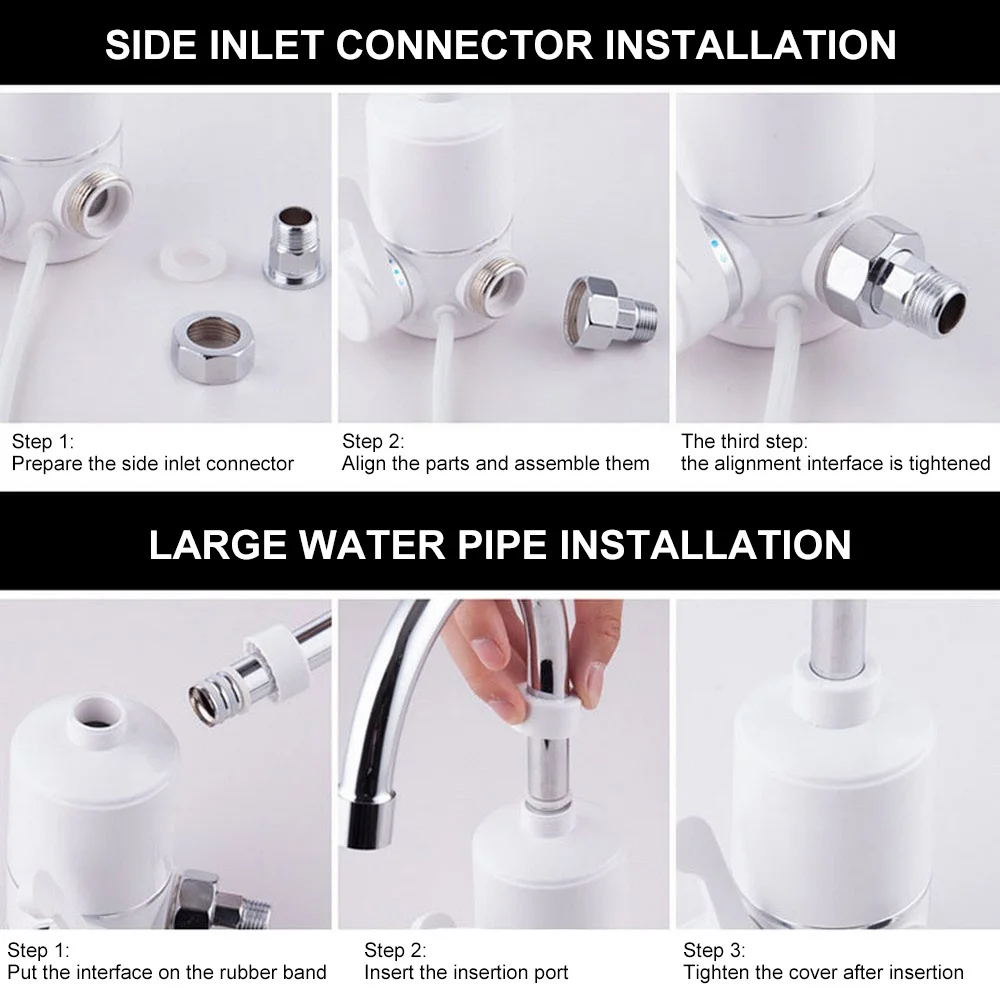 SIDE INLET CONNECTOR INSTALLATION

Step 1:
Prepare the side inlet connector

Step 2:
Align the parts and assemble them

The third step:
the alignment interface is tightened

LARGE WATER PIPE INSTALLATION

Step 1:
Put the interface on the rubber band

Step 2:
Insert the insertion port

Step 3:
Tighten the cover after insertion