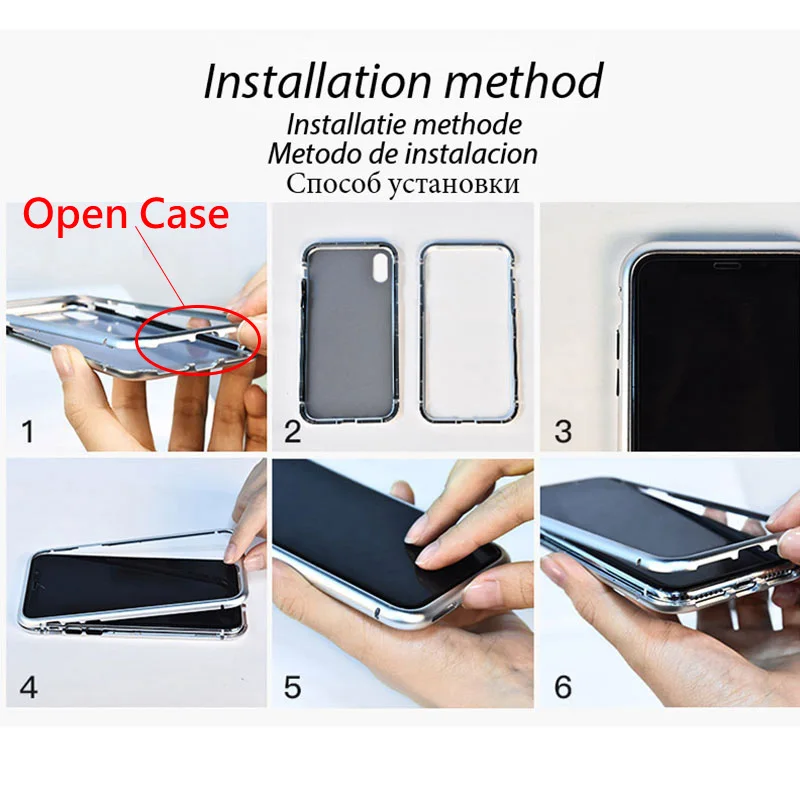 Installation method
Installatie methode
Metodo de instalacion
Способ установки

Open Case

1

2

3

4

5

6