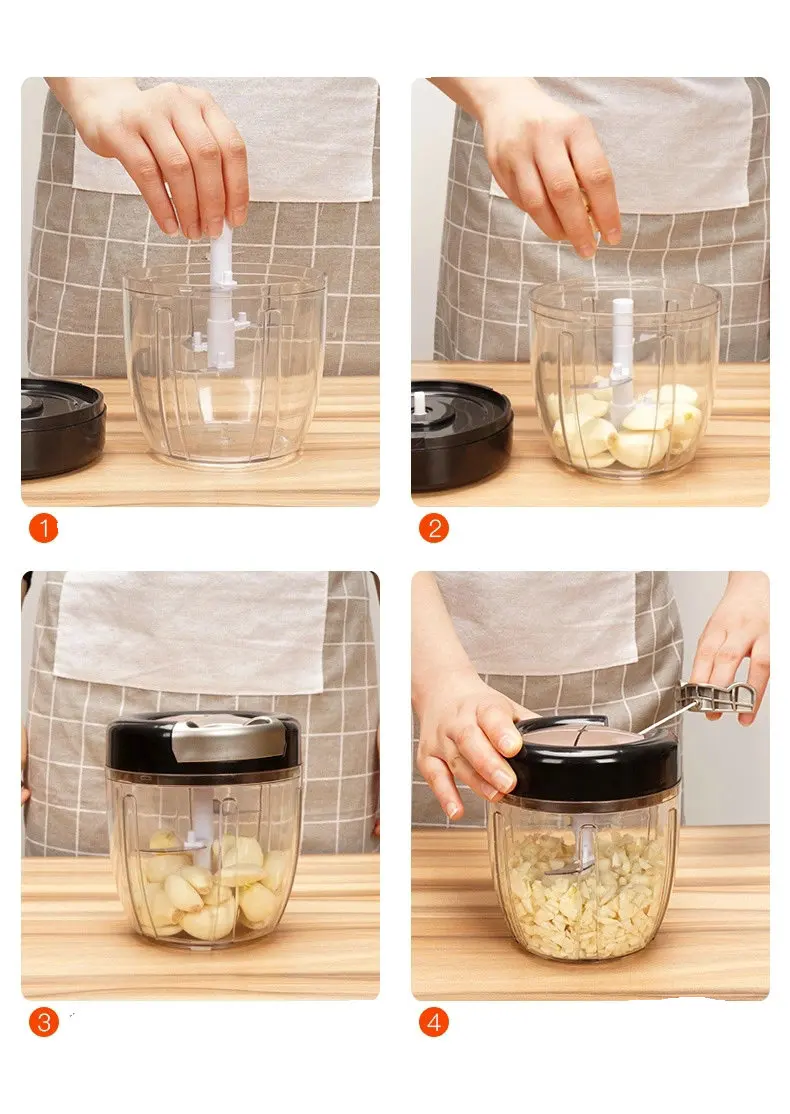 1

2

3

4