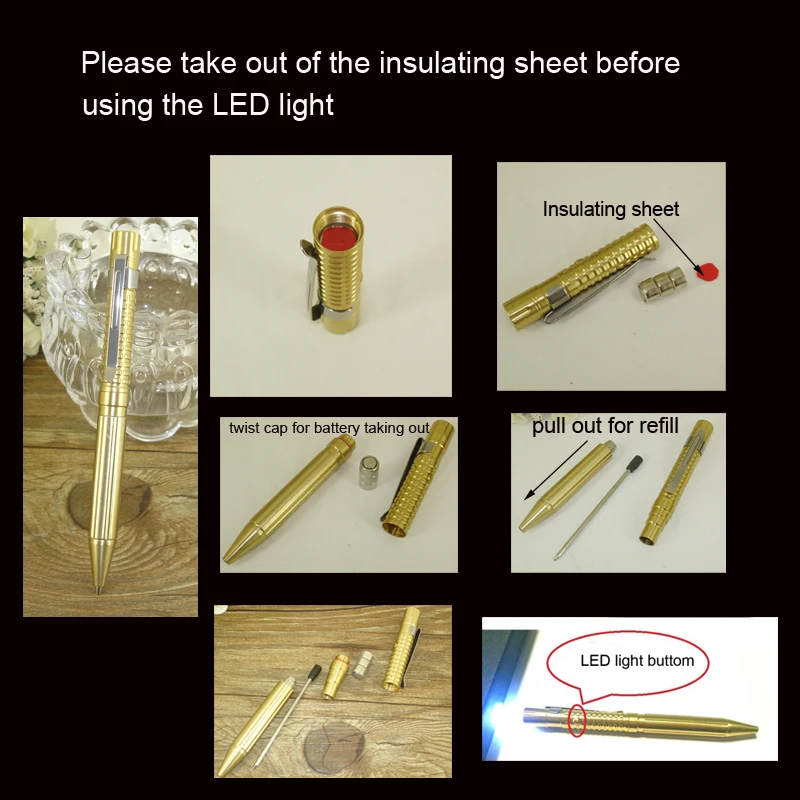 Please take out of the insulating sheet before using the LED light

Insulating sheet

twist cap for battery taking out

pull out for refill

LED light buttom