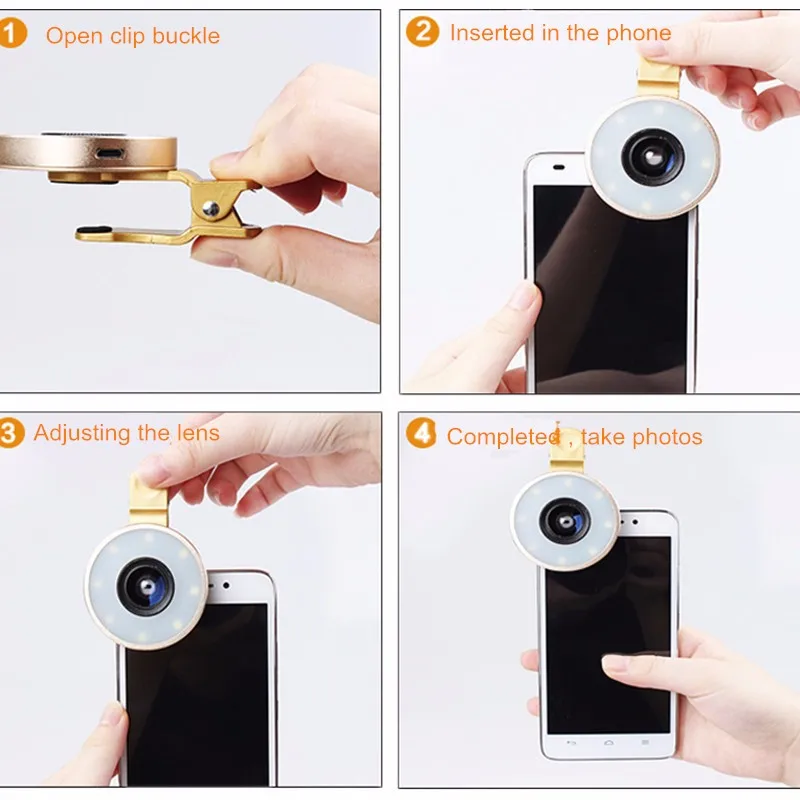 1 Open clip buckle

2 Inserted in the phone

3 Adjusting the lens

4 Completed , take photos