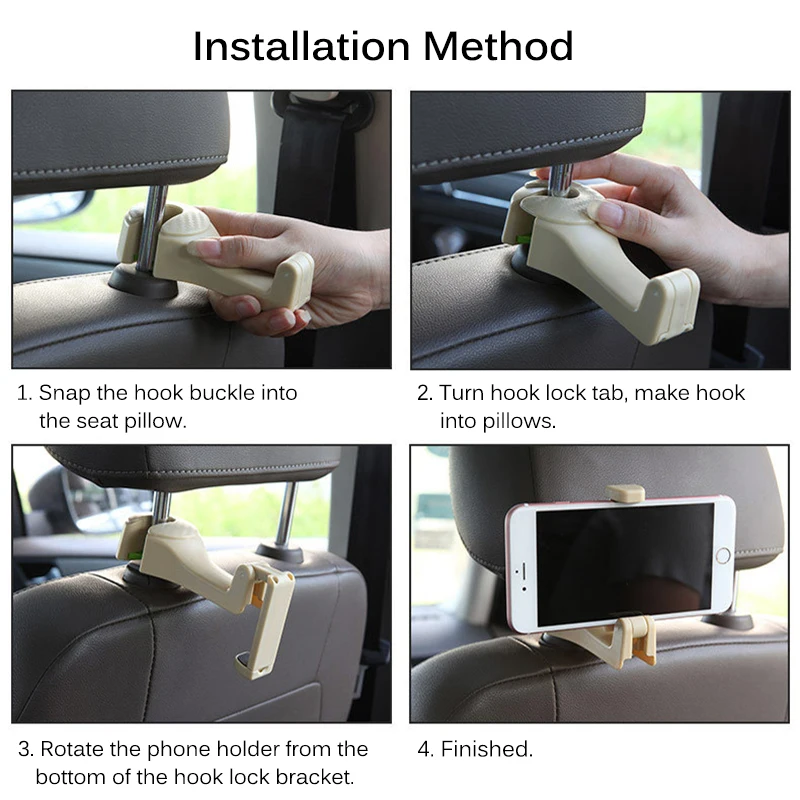 Installation Method

1. Snap the hook buckle into the seat pillow.

2. Turn hook lock tab, make hook into pillows.

3. Rotate the phone holder from the bottom of the hook lock bracket.

4. Finished.