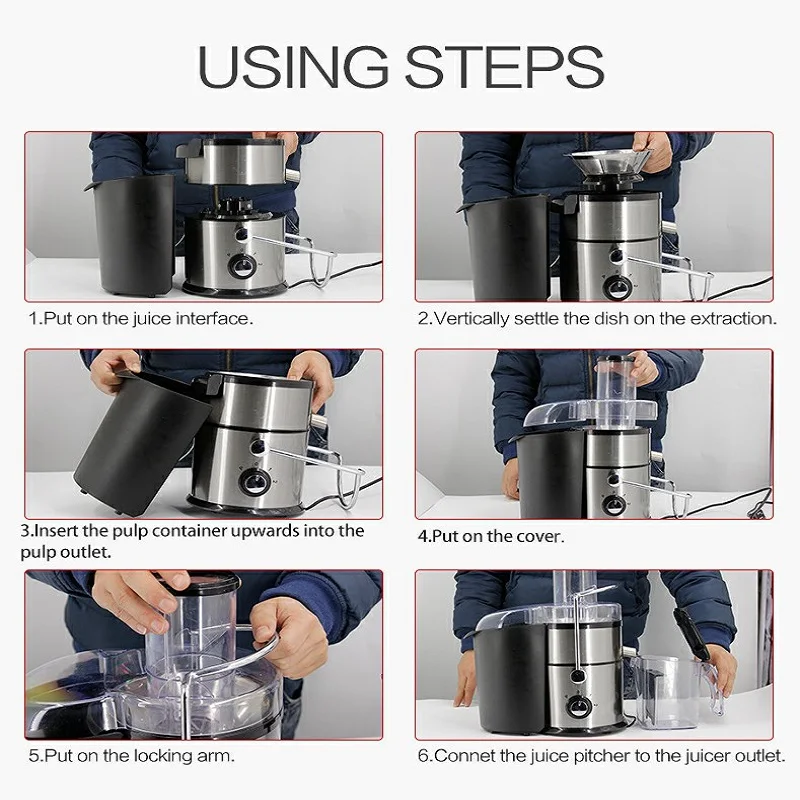 USING STEPS

1.Put on the juice interface.

2.Vertically settle the dish on the extraction.

3.Insert the pulp container upwards into the pulp outlet.

4.Put on the cover.

5.Put on the locking arm.

6.Connet the juice pitcher to the juicer outlet.