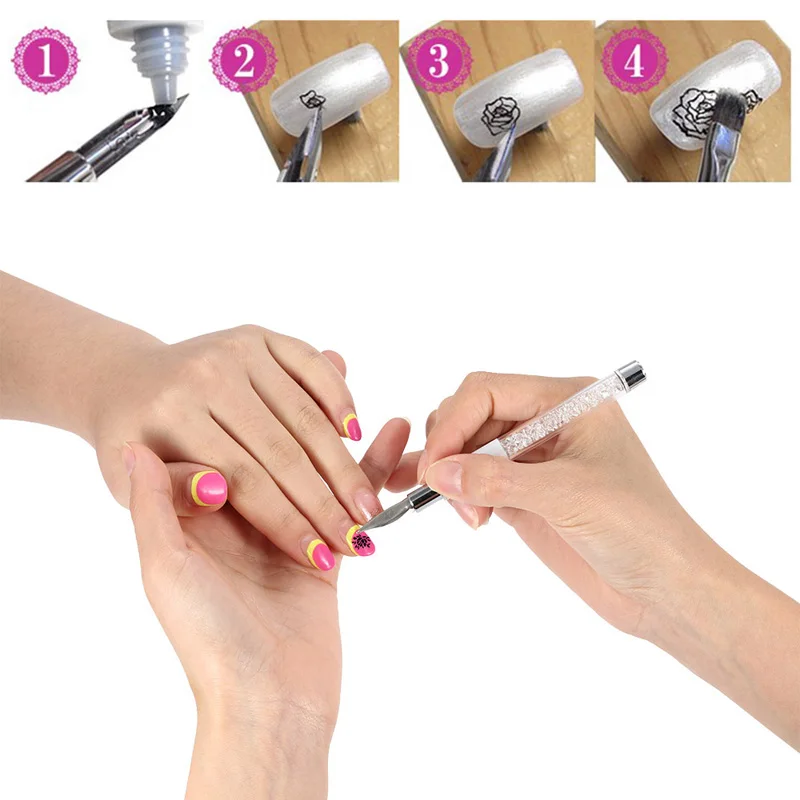 1
2
3
4