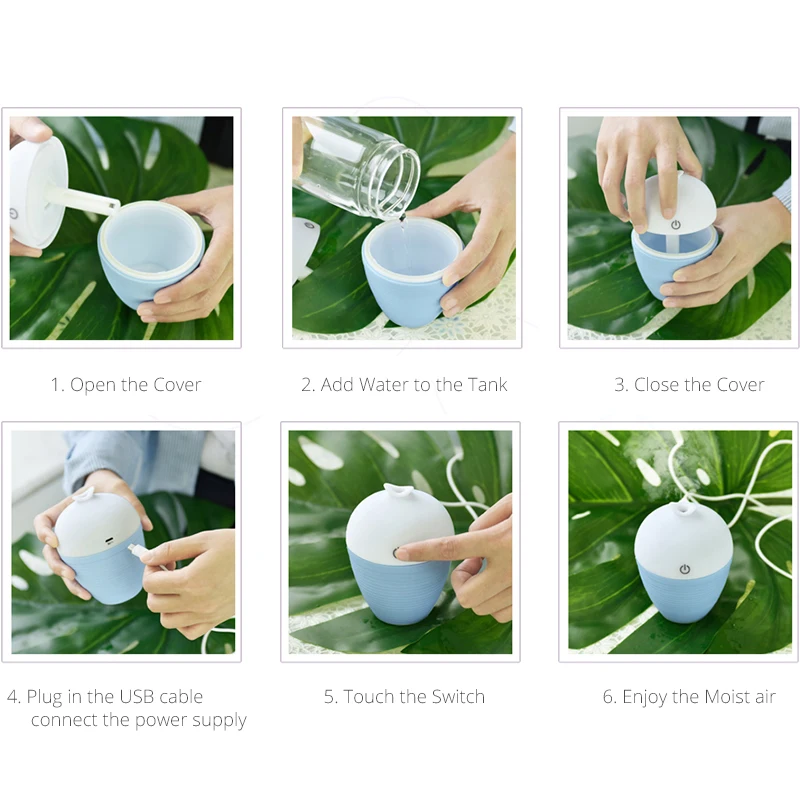 1. Open the Cover

2. Add Water to the Tank

3. Close the Cover

4. Plug in the USB cable connect the power supply

5. Touch the Switch

6. Enjoy the Moist air