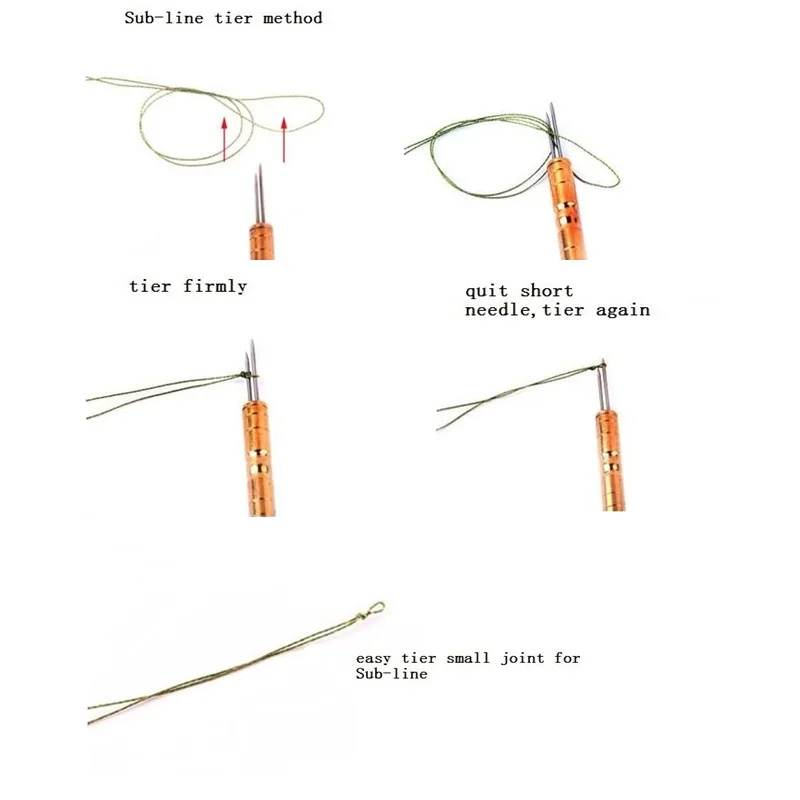 Sub-line tier method

tier firmly

quit short
needle,tier again

easy tier small joint for
Sub-line